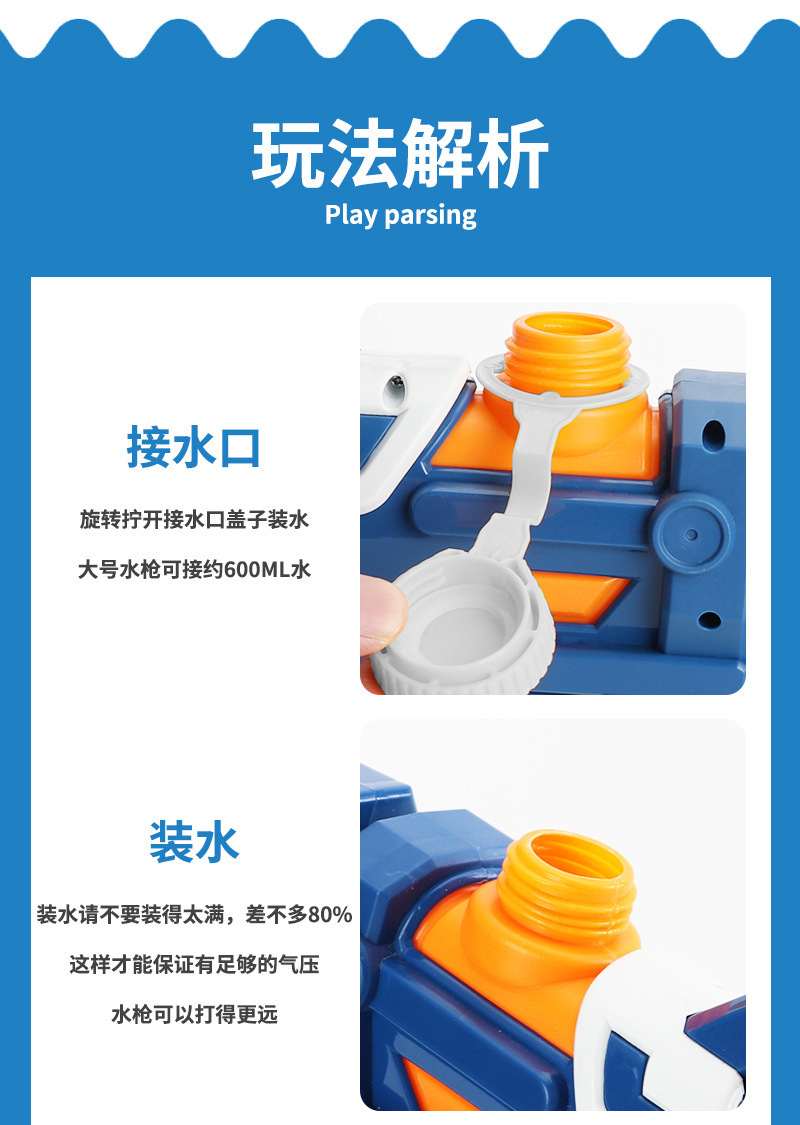 玩法解析

Play parsing

接水口

旋转拧开接水口盖子装水

大号水枪可接约600ML水

装水

装水请不要装得太满，差不多80%

这样才能保证有足够的气压

水枪可以打得更远