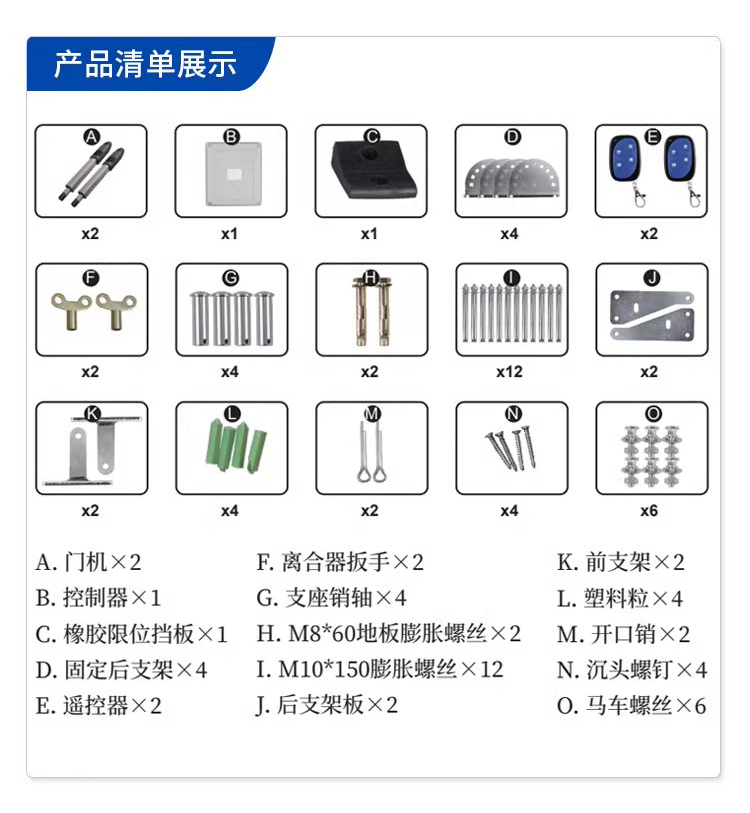 产品清单展示

A
x2

B
x1

C
x1

D
x4

E
x2

F
x2

G
x4

H
x2

I
x12

J
x2

K
x2

L
x4

M
x2

N
x4

O
x6

A. 门机×2
B. 控制器×1
C. 橡胶限位挡板×1
D. 固定后支架×4
E. 遥控器×2

F. 离合器扳手×2
G. 支座销轴×4
H. M8*60地板膨胀螺丝×2
I. M10*150膨胀螺丝×12
J. 后支架板×2

K. 前支架×2
L. 塑料粒×4
M. 开口销×2
N. 沉头螺钉×4
O. 马车螺丝×6