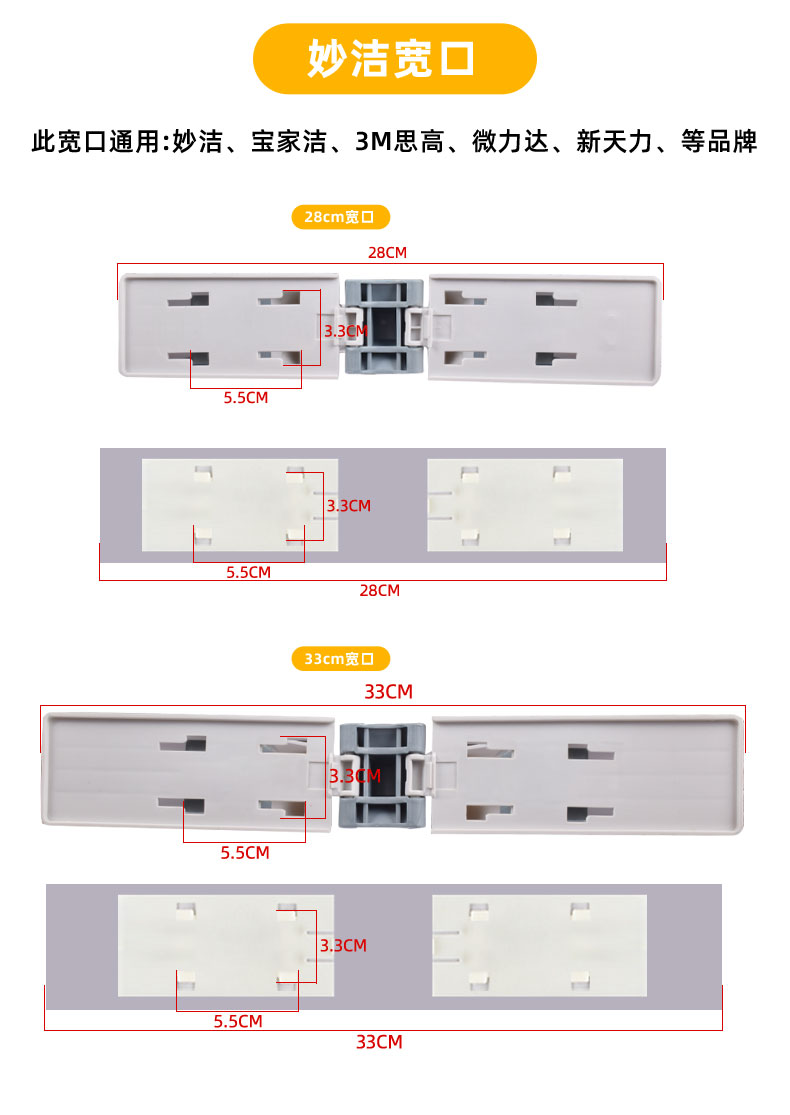 妙洁宽口

此宽口通用:妙洁、宝家洁、3M思高、微力达、新天力、等品牌

28cm宽口

28CM

3.3CM

5.5CM

3.3CM

5.5CM

28CM

33cm宽口

33CM

3.3CM

5.5CM

3.3CM

5.5CM

33CM