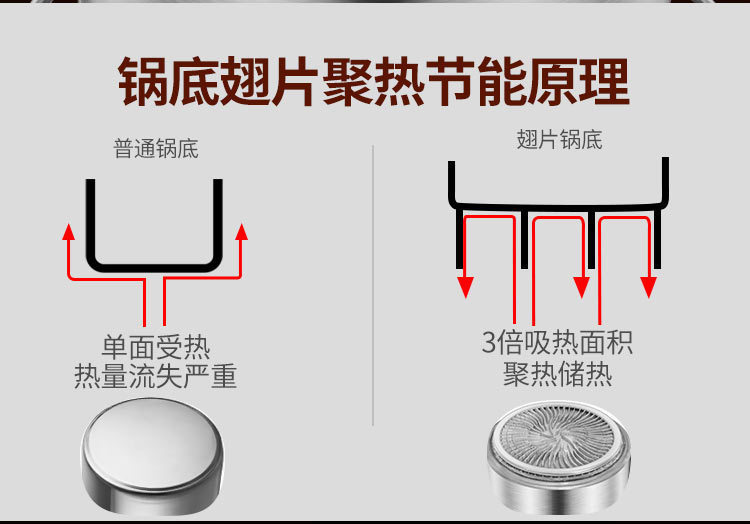 锅底翅片聚热节能原理

普通锅底

单面受热
热量流失严重

翅片锅底

3倍吸热面积
聚热储热