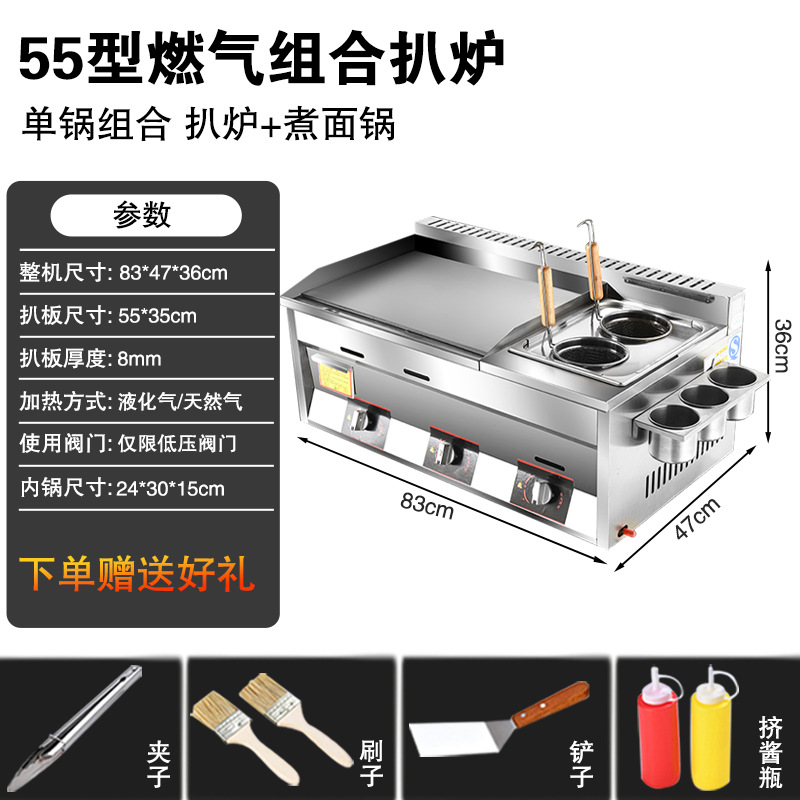 55型燃气组合扒炉

单锅组合 扒炉+煮面锅

参数

整机尺寸: 83*47*36cm

扒板尺寸: 55*35cm

扒板厚度: 8mm

加热方式: 液化气/天然气

使用阀门: 仅限低压阀门

内锅尺寸: 24*30*15cm

下单赠送好礼

36cm

83cm

47cm

夹子

刷子

铲子

挤酱瓶