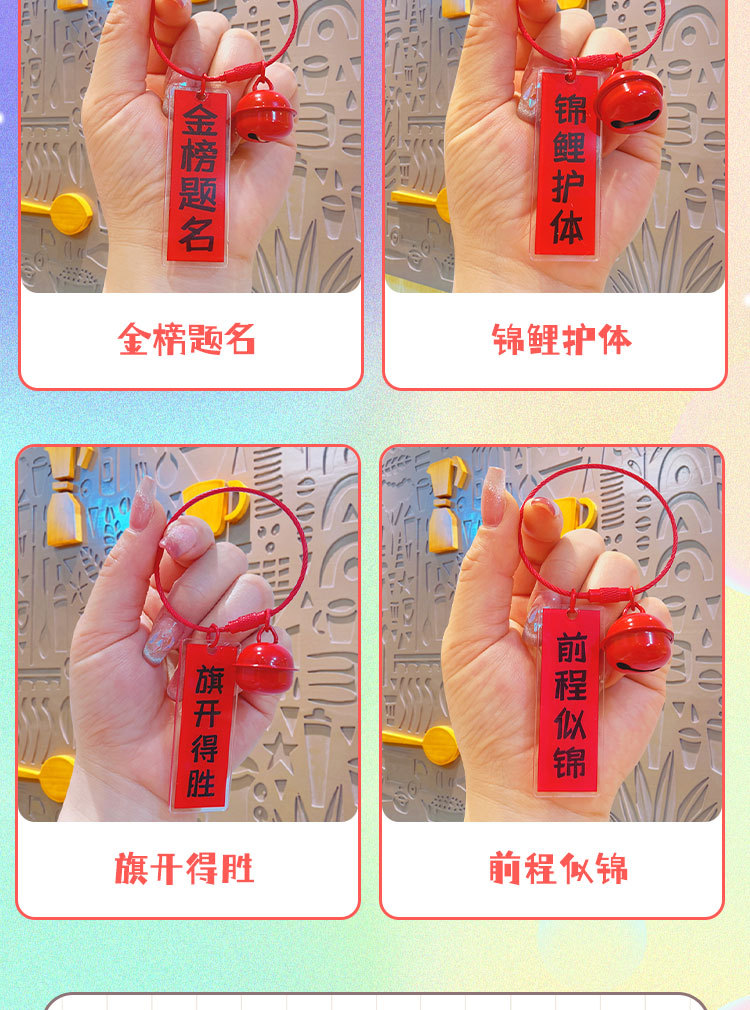 金榜题名

金榜题名

锦鲤护体

锦鲤护体

旗开得胜

旗开得胜

前程似锦

前程似锦