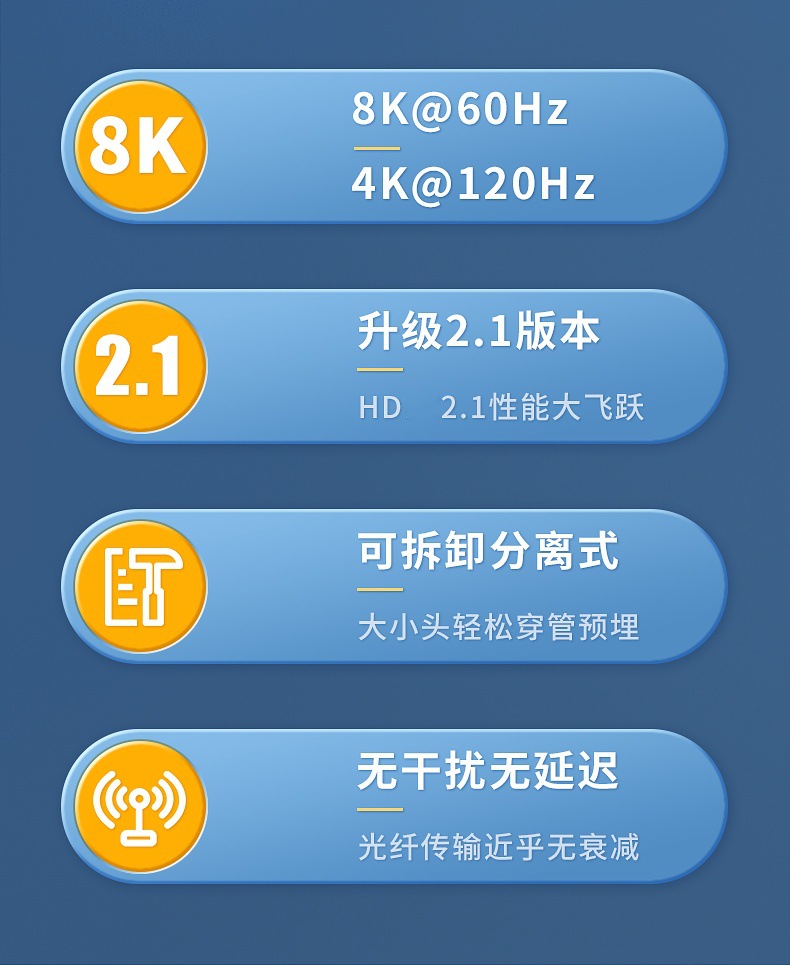 8K

8K@60Hz

4K@120Hz

2.1

升级2.1版本

HD 2.1性能大飞跃

可拆卸分离式

大小头轻松穿管预埋

无干扰无延迟

光纤传输近乎无衰减