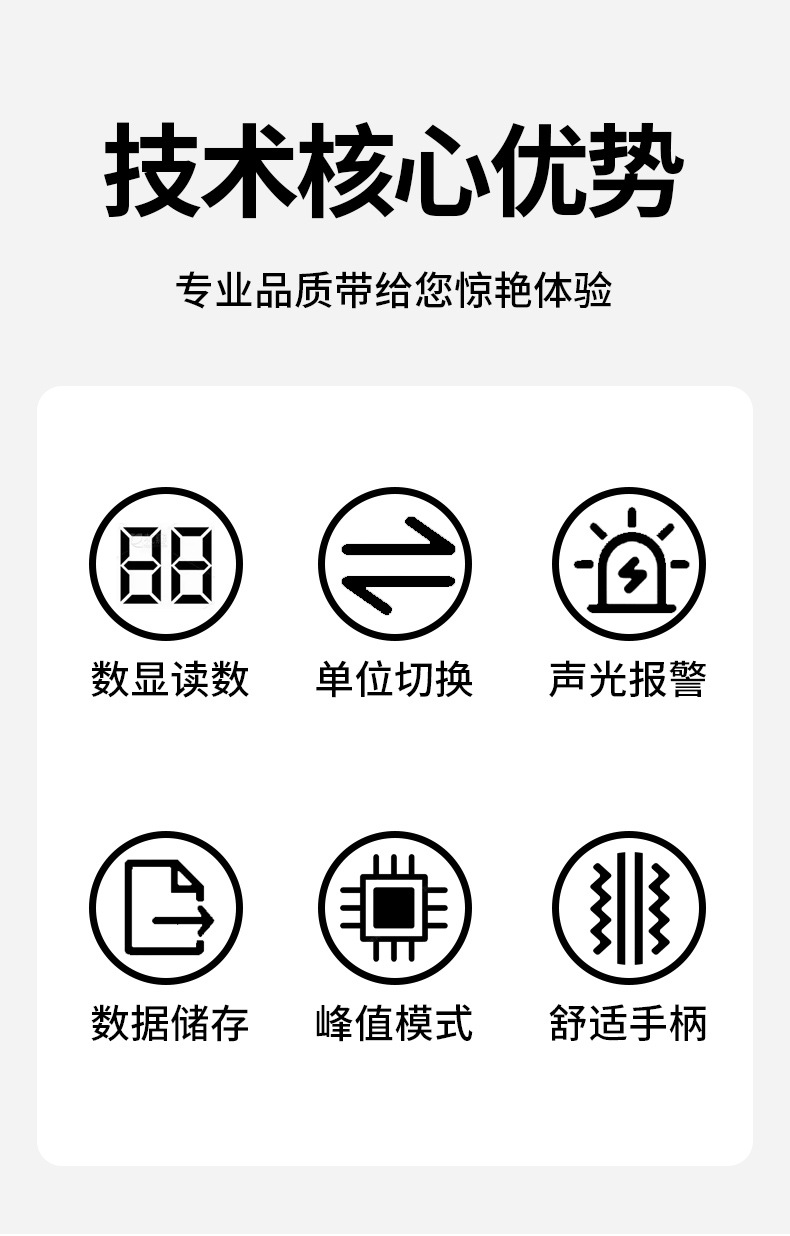 技术核心优势

专业品质带给您惊艳体验

数显读数

单位切换

声光报警

数据储存

峰值模式

舒适手柄