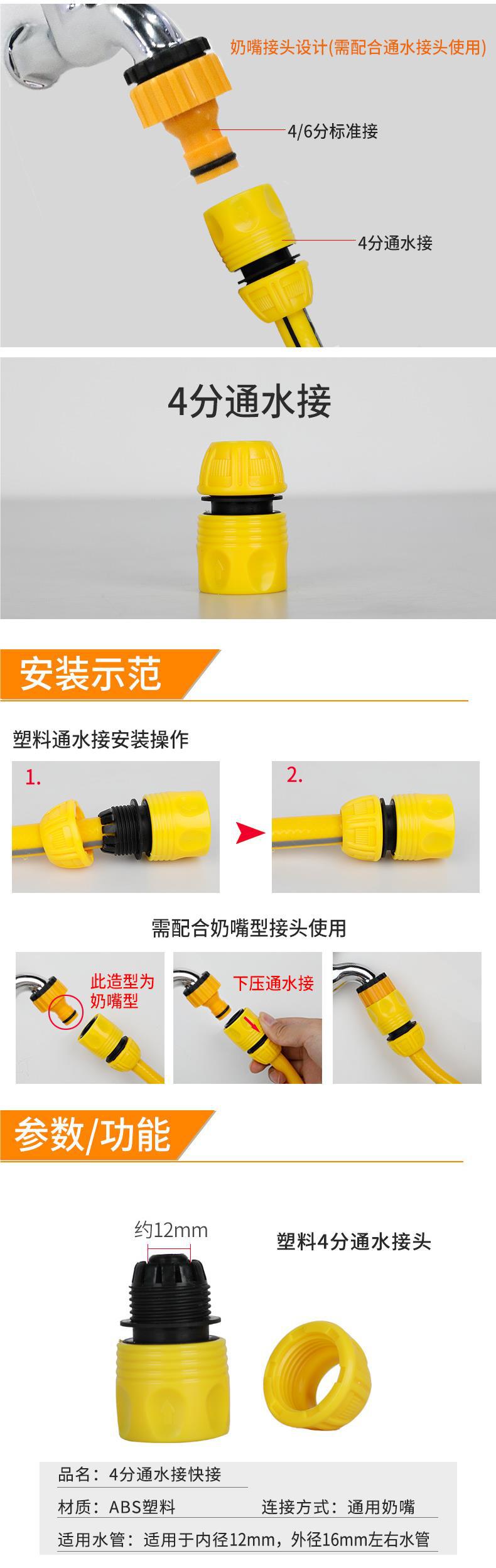 奶嘴接头设计(需配合通水接头使用)

4/6分标准接

4分通水接

4分通水接

安装示范

塑料通水接安装操作

1.

2.

需配合奶嘴型接头使用

此造型为奶嘴型

下压通水接

参数/功能

约12mm

塑料4分通水接头

品名：4分通水接快接

材质：ABS塑料

连接方式：通用奶嘴

适用水管：适用于内径12mm，外径16mm左右水管