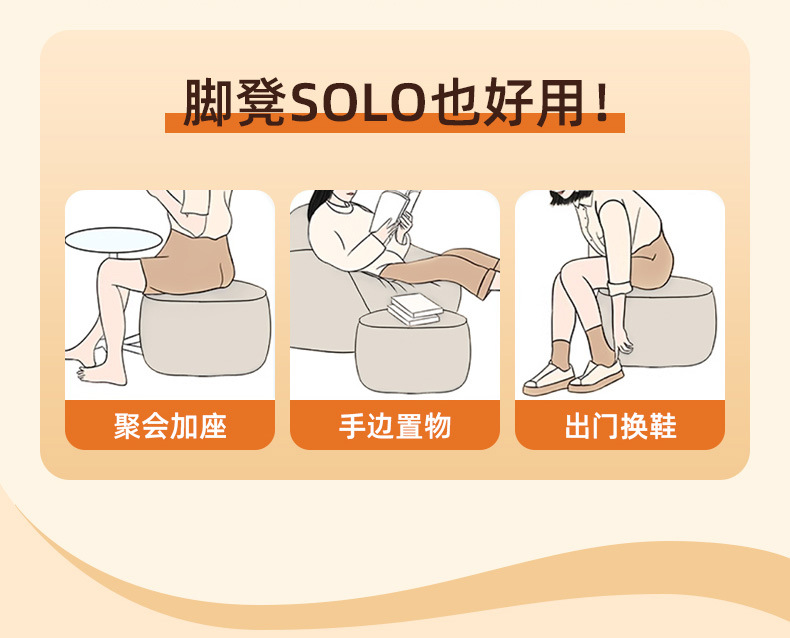 脚凳SOLO也好用！

聚会加座

手边置物

出门换鞋