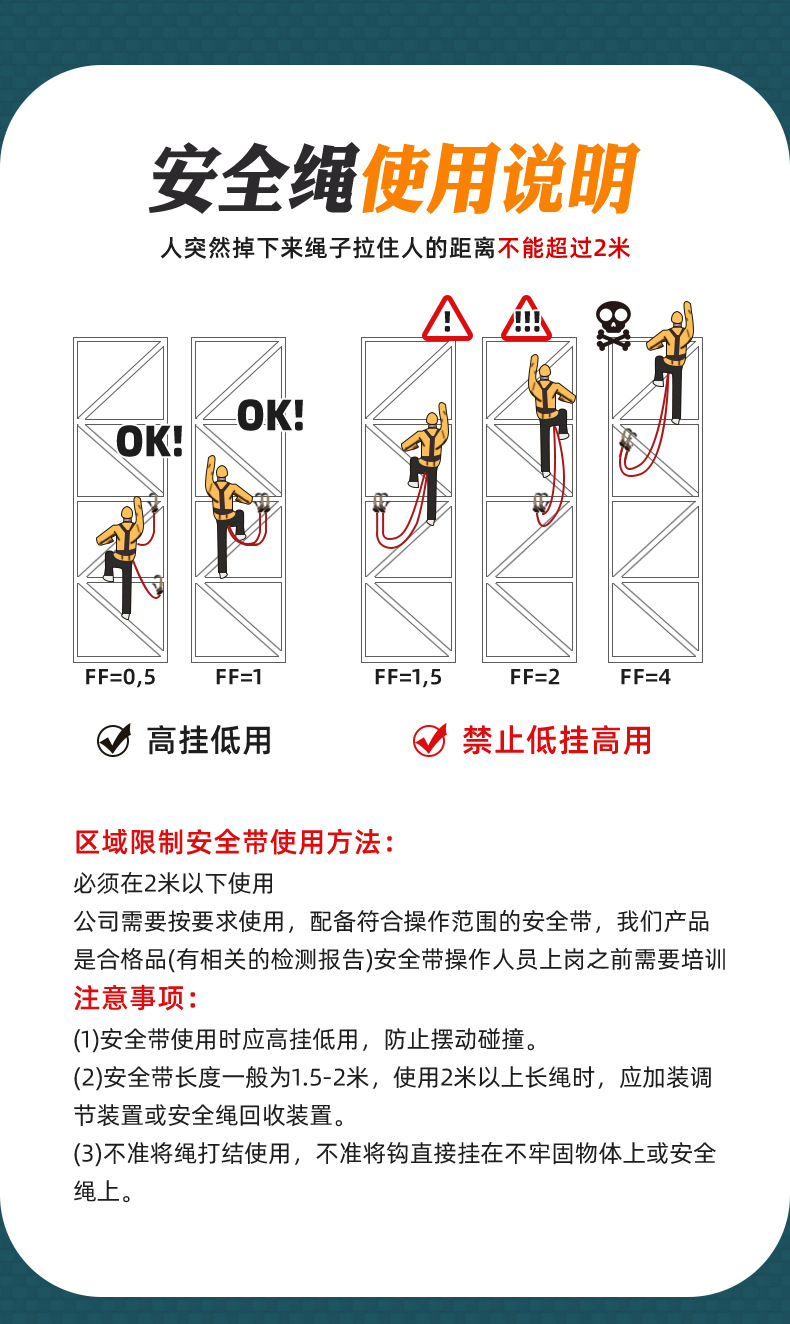 安全绳使用说明

人突然掉下来绳子拉住人的距离不能超过2米

OK!

OK!

!

!!!

FF=0,5

FF=1

FF=1,5

FF=2

FF=4

高挂低用

禁止低挂高用

区域限制安全带使用方法：

必须在2米以下使用

公司需要按要求使用，配备符合操作范围的安全带，我们产品是合格品(有相关的检测报告)安全带操作人员上岗之前需要培训

注意事项：

(1)安全带使用时应高挂低用，防止摆动碰撞。

(2)安全带长度一般为1.5-2米，使用2米以上长绳时，应加装调节装置或安全绳回收装置。

(3)不准将绳打结使用，不准将钩直接挂在不牢固物体上或安全绳上。