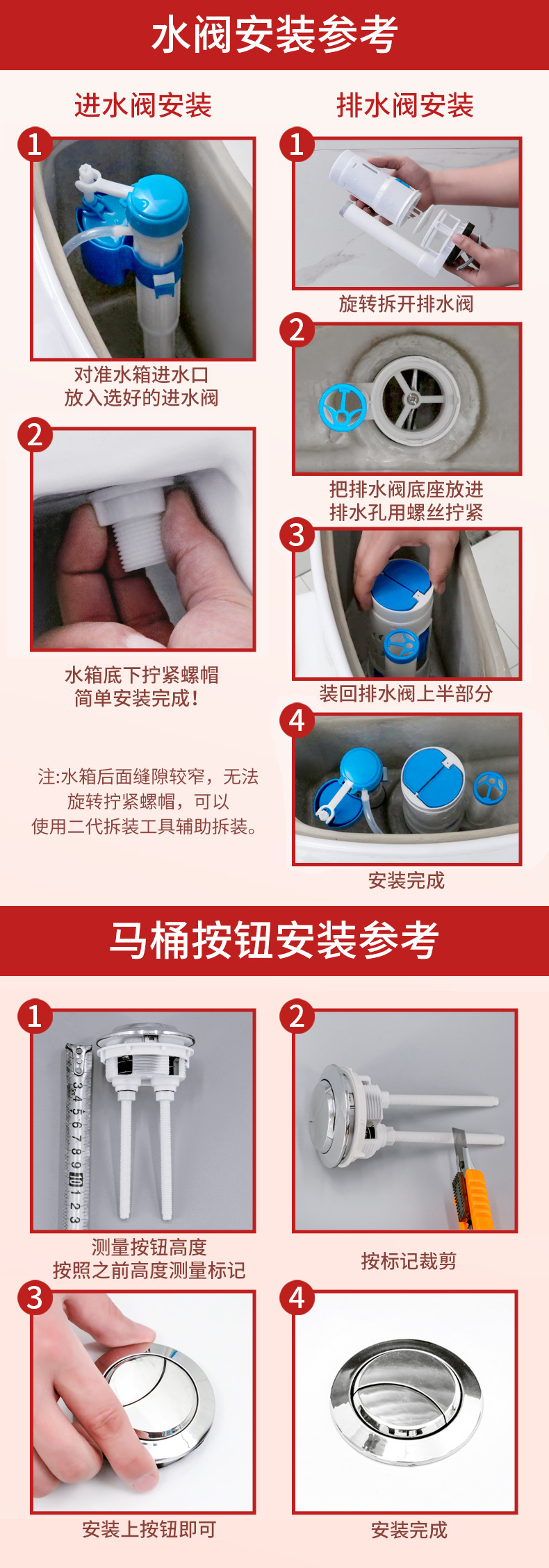 水阀安装参考

进水阀安装

1

对准水箱进水口
放入选好的进水阀

2

水箱底下拧紧螺帽
简单安装完成！

注:水箱后面缝隙较窄，无法旋转拧紧螺帽，可以使用二代拆装工具辅助拆装。

排水阀安装

1

旋转拆开排水阀

2

把排水阀底座放进
排水孔用螺丝拧紧

3

装回排水阀上半部分

4

安装完成

马桶按钮安装参考

1

3 4 5 6 7 8 9 10 1 2 3

测量按钮高度
按照之前高度测量标记

2

按标记裁剪

3

安装上按钮即可

4

安装完成