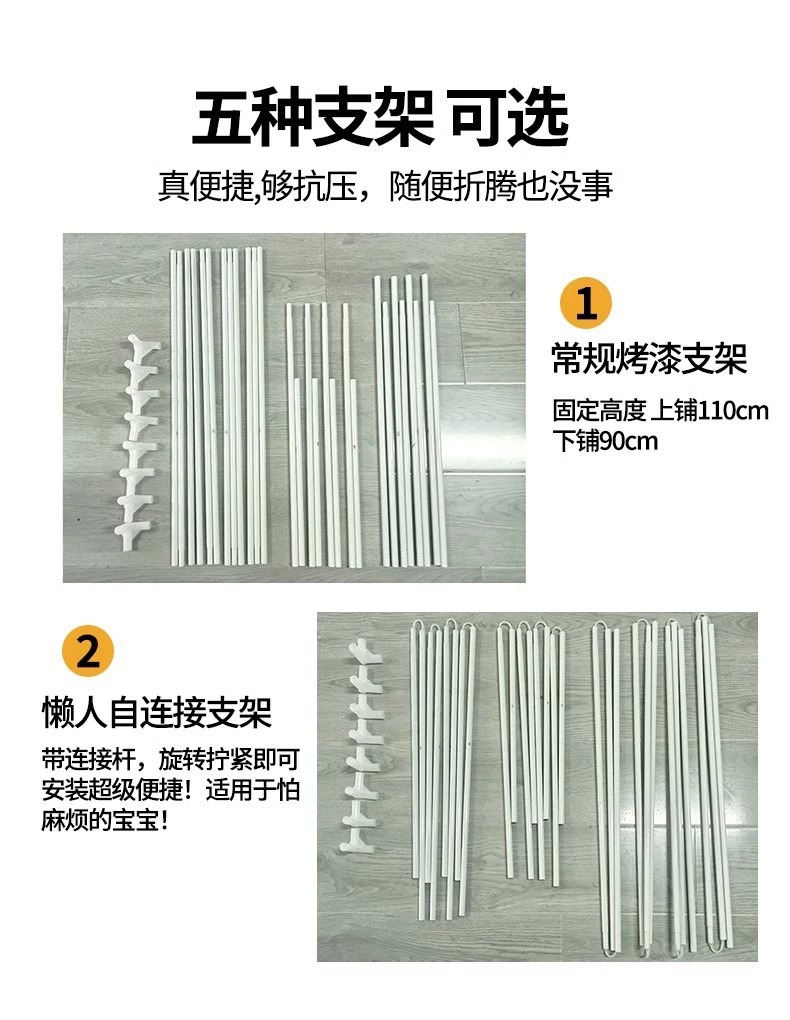 五种支架 可选

真便捷,够抗压，随便折腾也没事

1

常规烤漆支架

固定高度 上铺110cm
下铺90cm

2

懒人自连接支架

带连接杆，旋转拧紧即可安装超级便捷！适用于怕麻烦的宝宝！