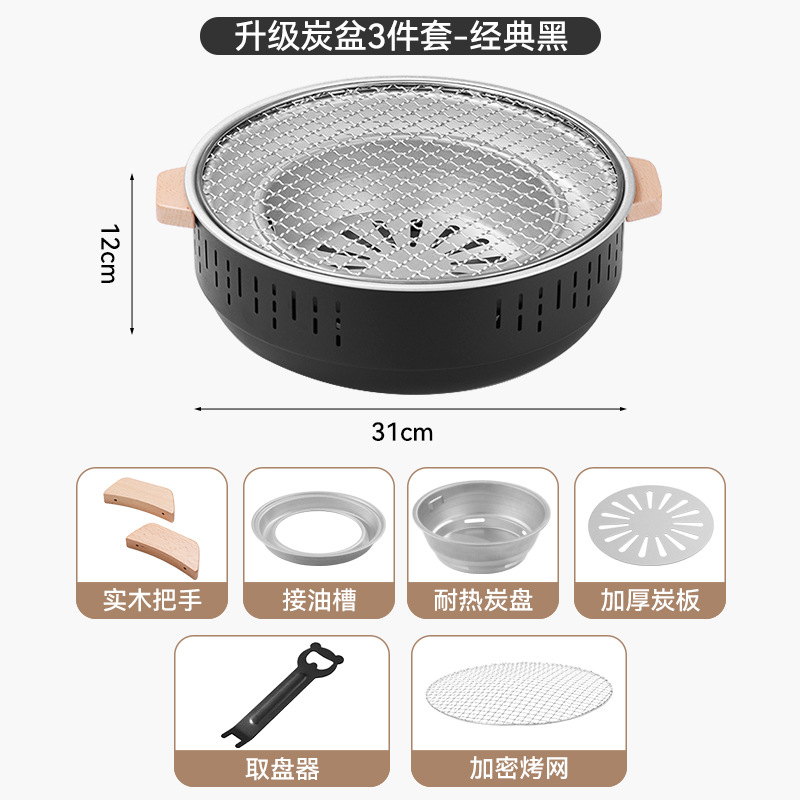 升级炭盆3件套-经典黑

12cm

31cm

实木把手

接油槽

耐热炭盘

加厚炭板

取盘器

加密烤网