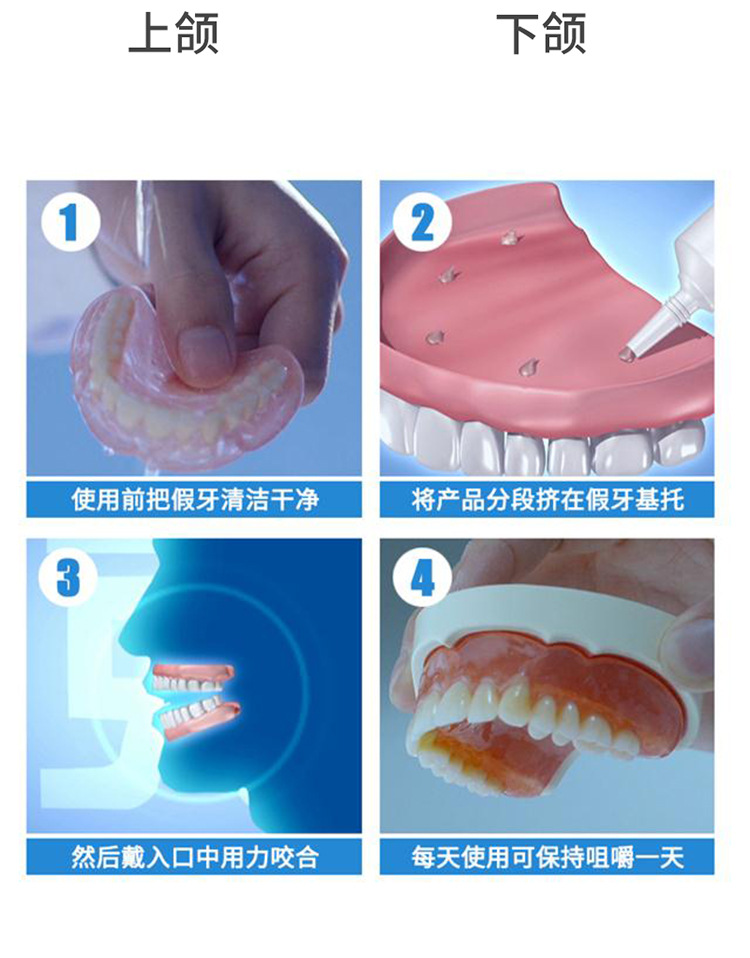 上颌　　下颌

1
使用前把假牙清洁干净

2
将产品分段挤在假牙基托

3
然后戴入口中用力咬合

4
每天使用可保持咀嚼一天