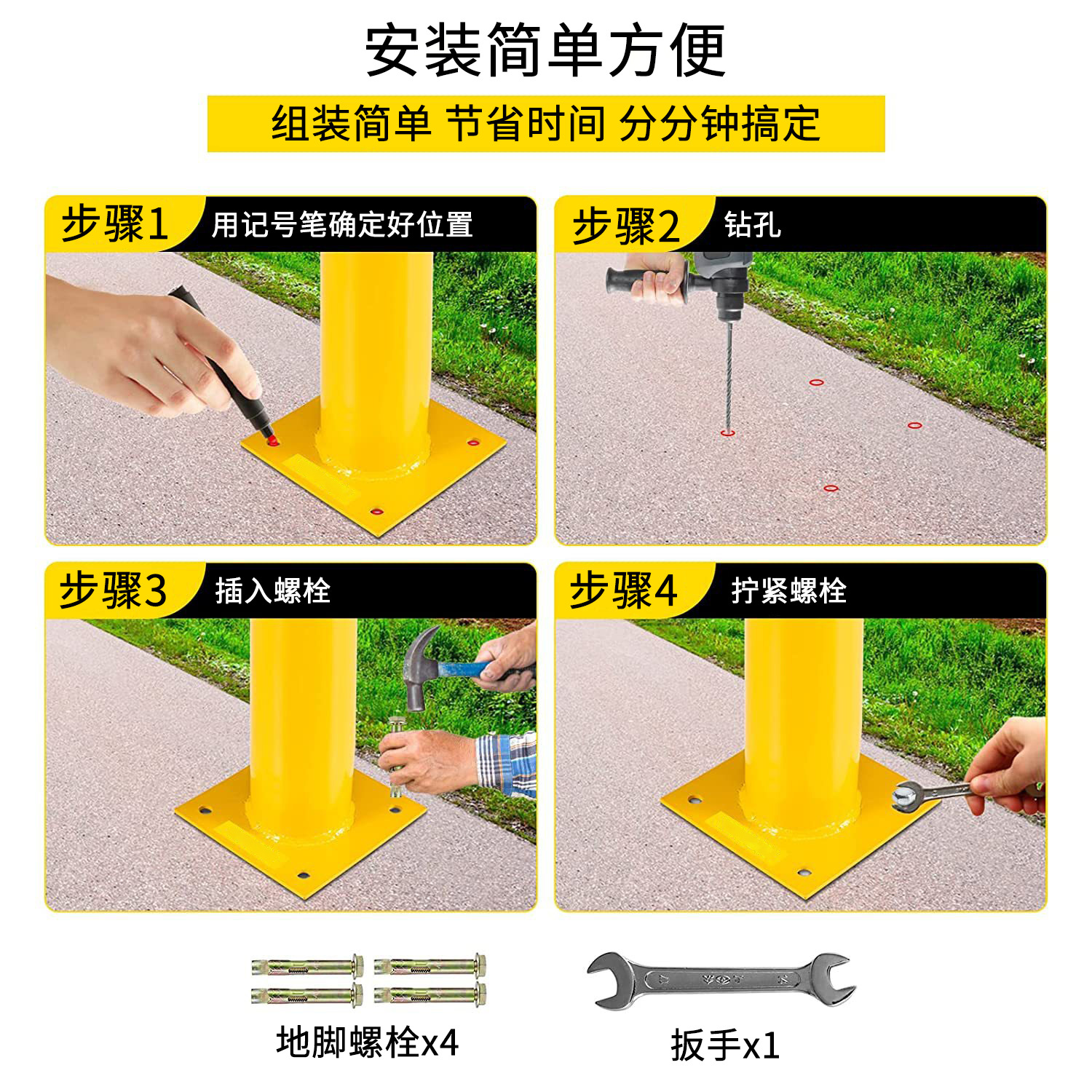 安装简单方便

组装简单 节省时间 分分钟搞定

步骤1 用记号笔确定好位置

步骤2 钻孔

步骤3 插入螺栓

步骤4 拧紧螺栓

地脚螺栓x4

扳手x1