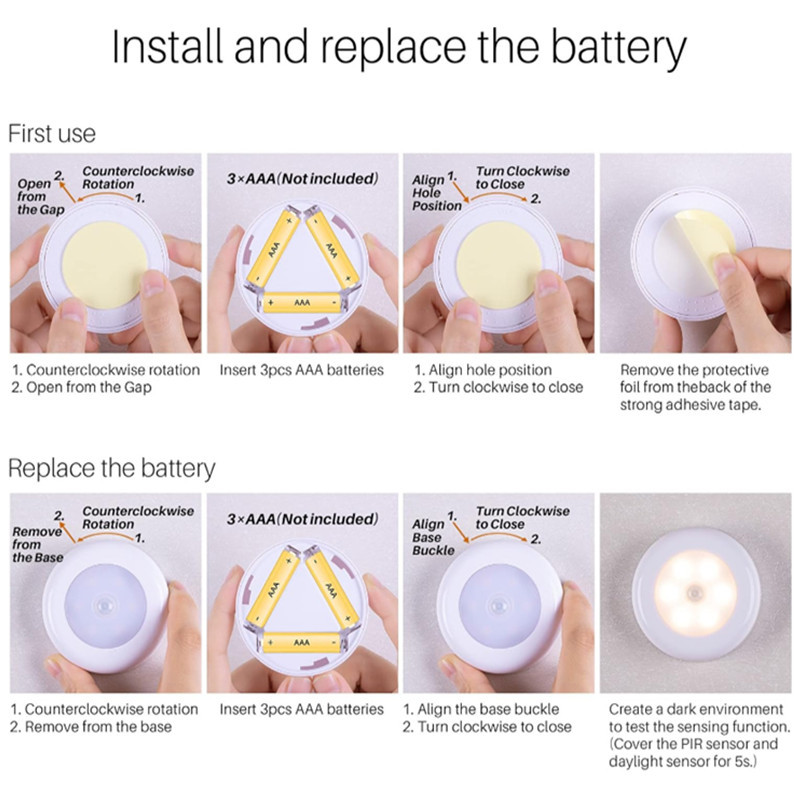 Install and replace the battery

First use

2. Open from the Gap
Counterclockwise Rotation 1.

3×AAA(Not included)

AAA AAA AAA

Align Hole Position 1.
Turn Clockwise to Close 2.

1. Counterclockwise rotation
2. Open from the Gap

Insert 3pcs AAA batteries

1. Align hole position
2. Turn clockwise to close

Remove the protective foil from theback of the strong adhesive tape.

Replace the battery

2. Remove from the Base
Counterclockwise Rotation 1.

3×AAA(Not included)

AAA AAA AAA

Align Base Buckle 1.
Turn Clockwise to Close 2.

1. Counterclockwise rotation
2. Remove from the base

Insert 3pcs AAA batteries

1. Align the base buckle
2. Turn clockwise to close

Create a dark environment to test the sensing function. (Cover the PIR sensor and daylight sensor for 5s.)