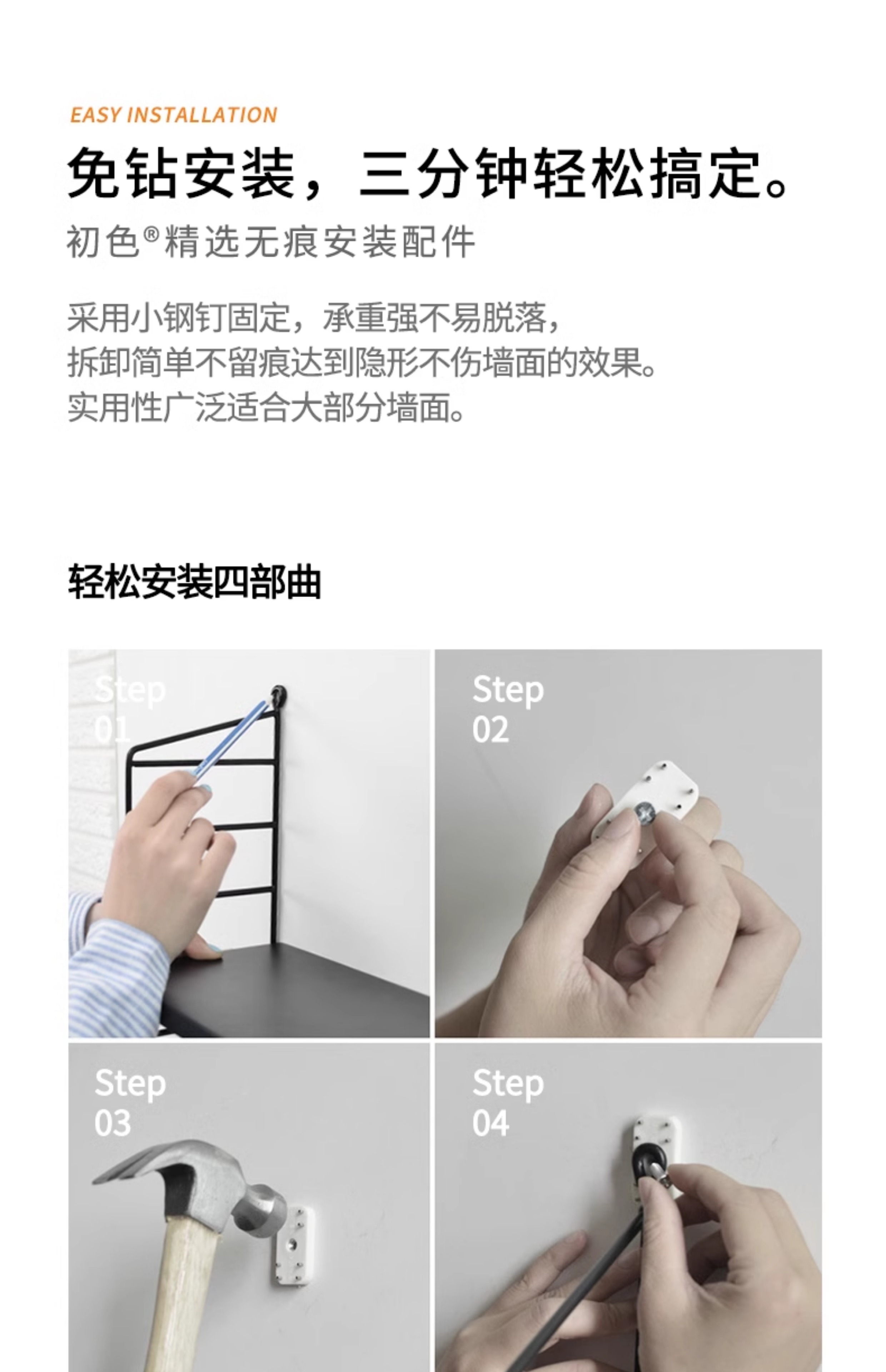 EASY INSTALLATION

免钻安装，三分钟轻松搞定。

初色®精选无痕安装配件

采用小钢钉固定，承重强不易脱落，
拆卸简单不留痕达到隐形不伤墙面的效果。
实用性广泛适合大部分墙面。

轻松安装四部曲

Step 01

Step 02

Step 03

Step 04