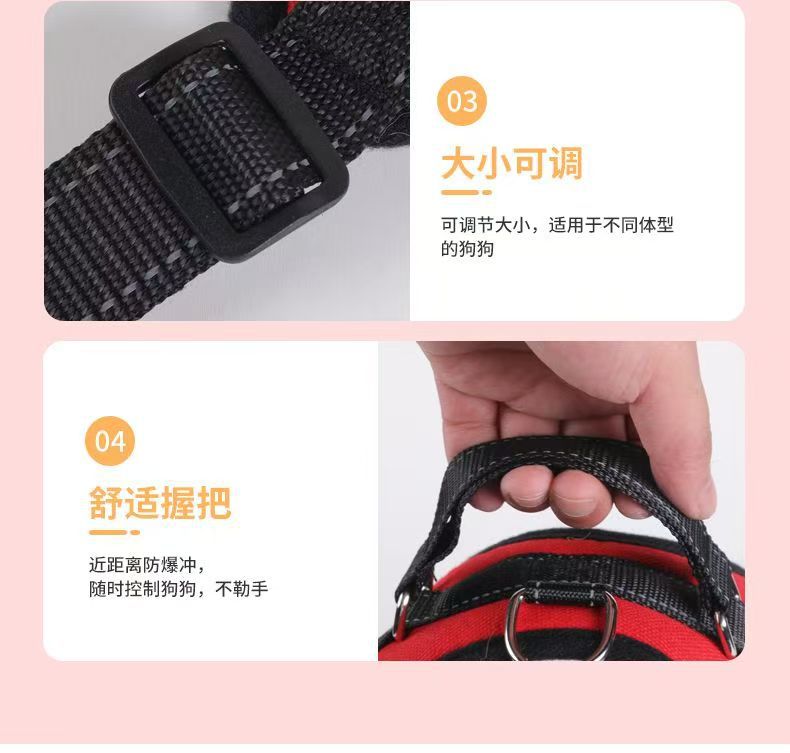 03

大小可调

可调节大小，适用于不同体型的狗狗

04

舒适握把

近距离防爆冲，
随时控制狗狗，不勒手