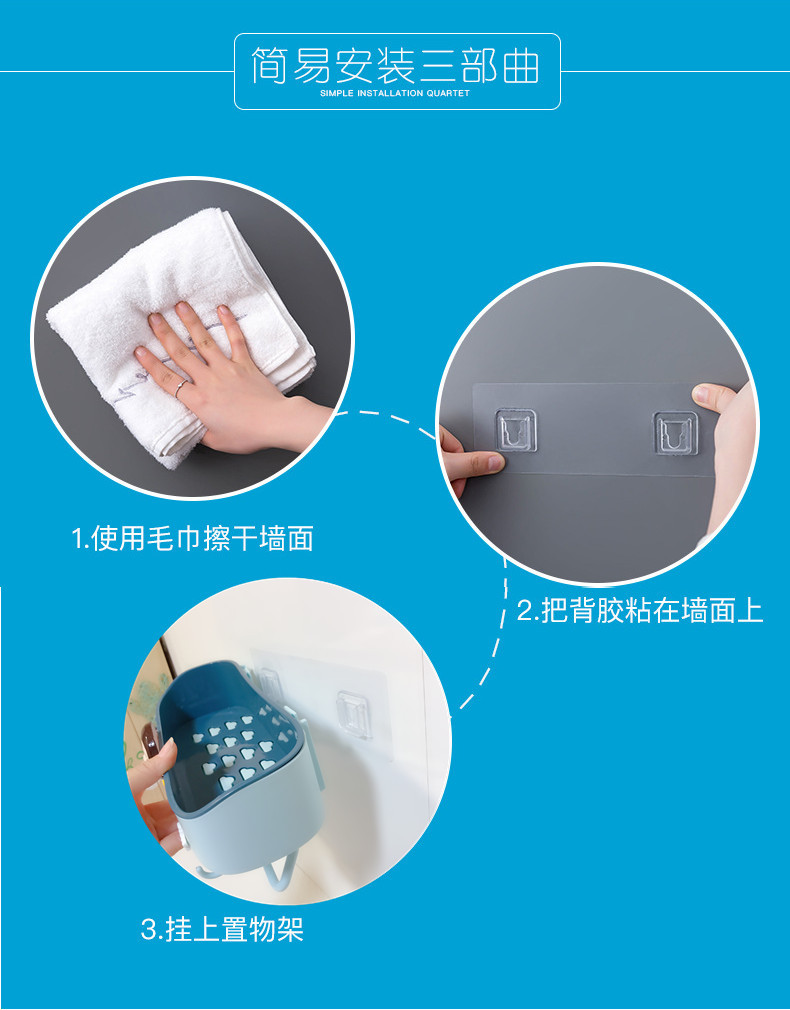 简易安装三部曲
SIMPLE INSTALLATION QUARTET

1.使用毛巾擦干墙面

2.把背胶粘在墙面上

3.挂上置物架