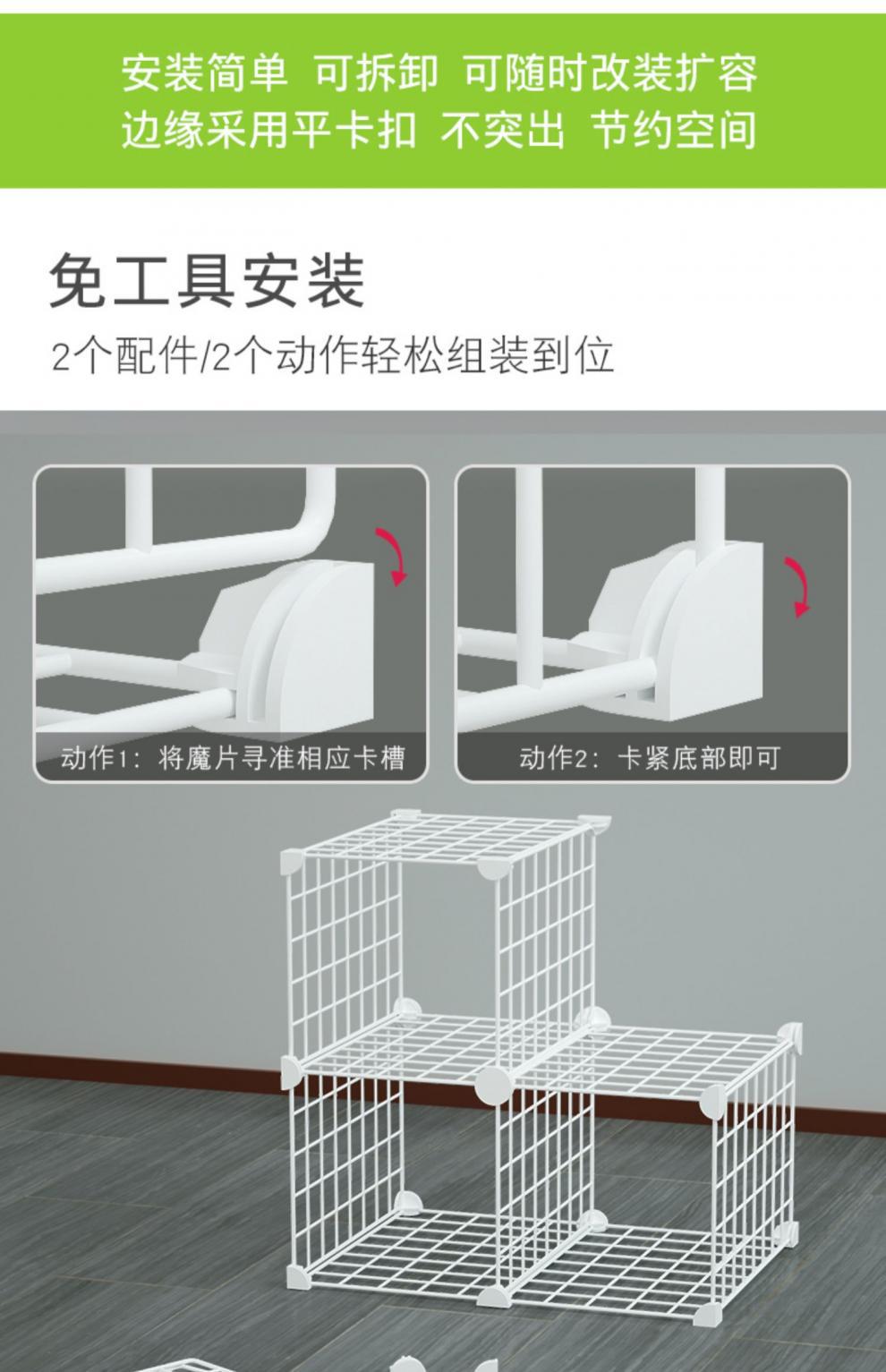 安装简单 可拆卸 可随时改装扩容
边缘采用平卡扣 不突出 节约空间

免工具安装
2个配件/2个动作轻松组装到位

动作1：将魔片寻准相应卡槽

动作2：卡紧底部即可