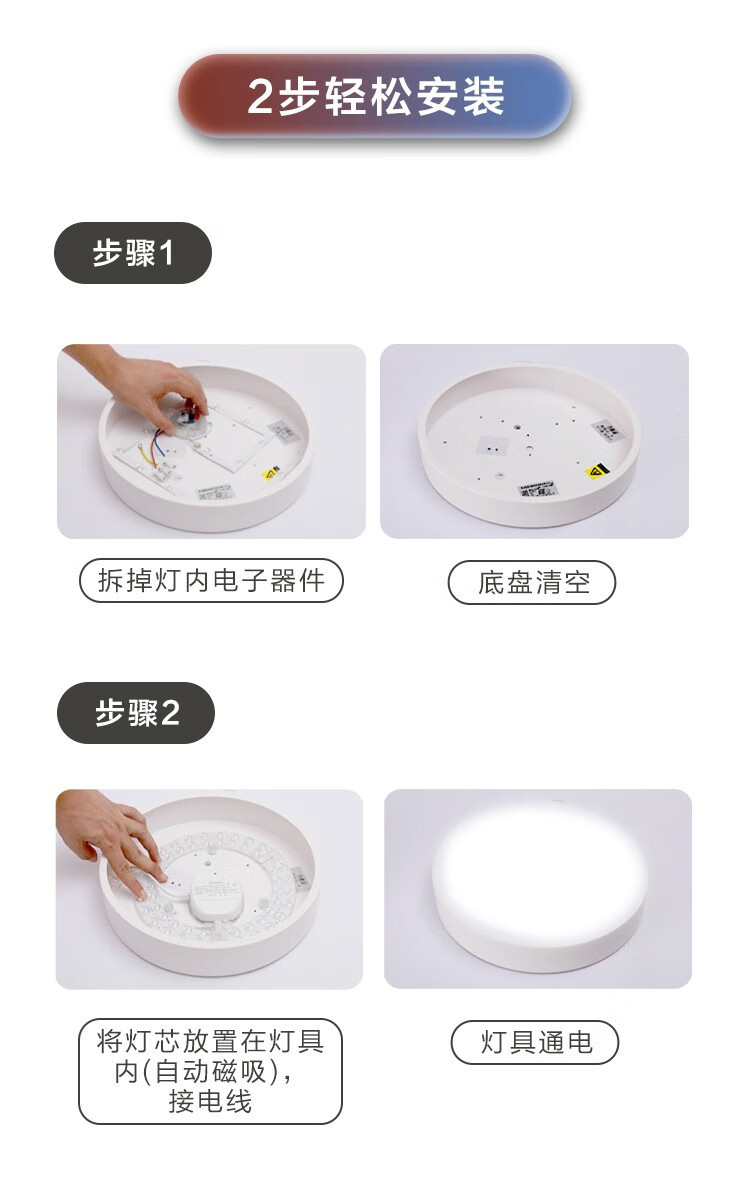 2步轻松安装

步骤1

拆掉灯内电子器件

底盘清空

步骤2

将灯芯放置在灯具内(自动磁吸)，接电线

灯具通电