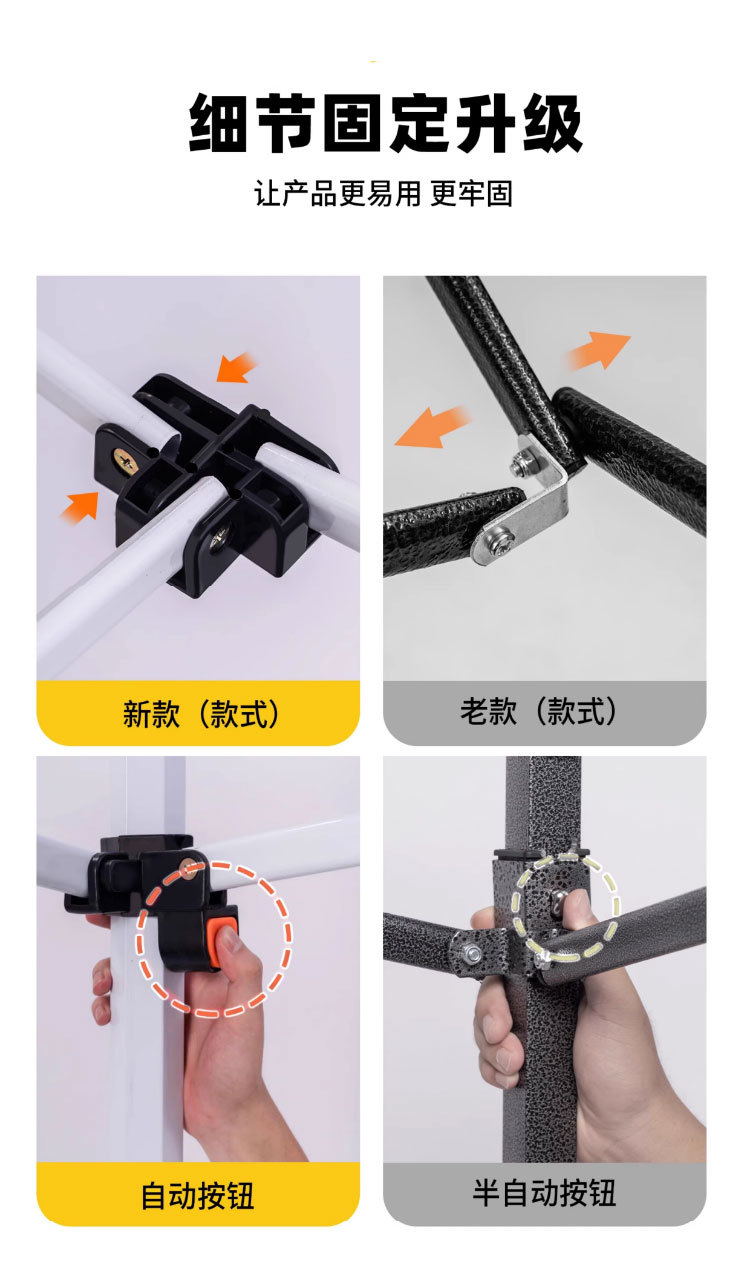 细节固定升级

让产品更易用 更牢固

新款（款式）

老款（款式）

自动按钮

半自动按钮