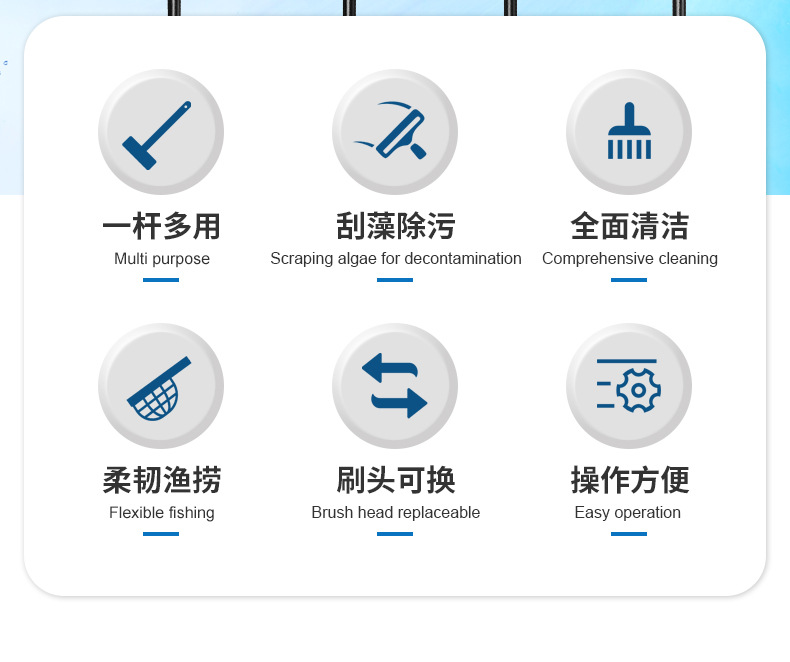 一杆多用
Multi purpose

刮藻除污
Scraping algae for decontamination

全面清洁
Comprehensive cleaning

柔韧渔捞
Flexible fishing

刷头可换
Brush head replaceable

操作方便
Easy operation