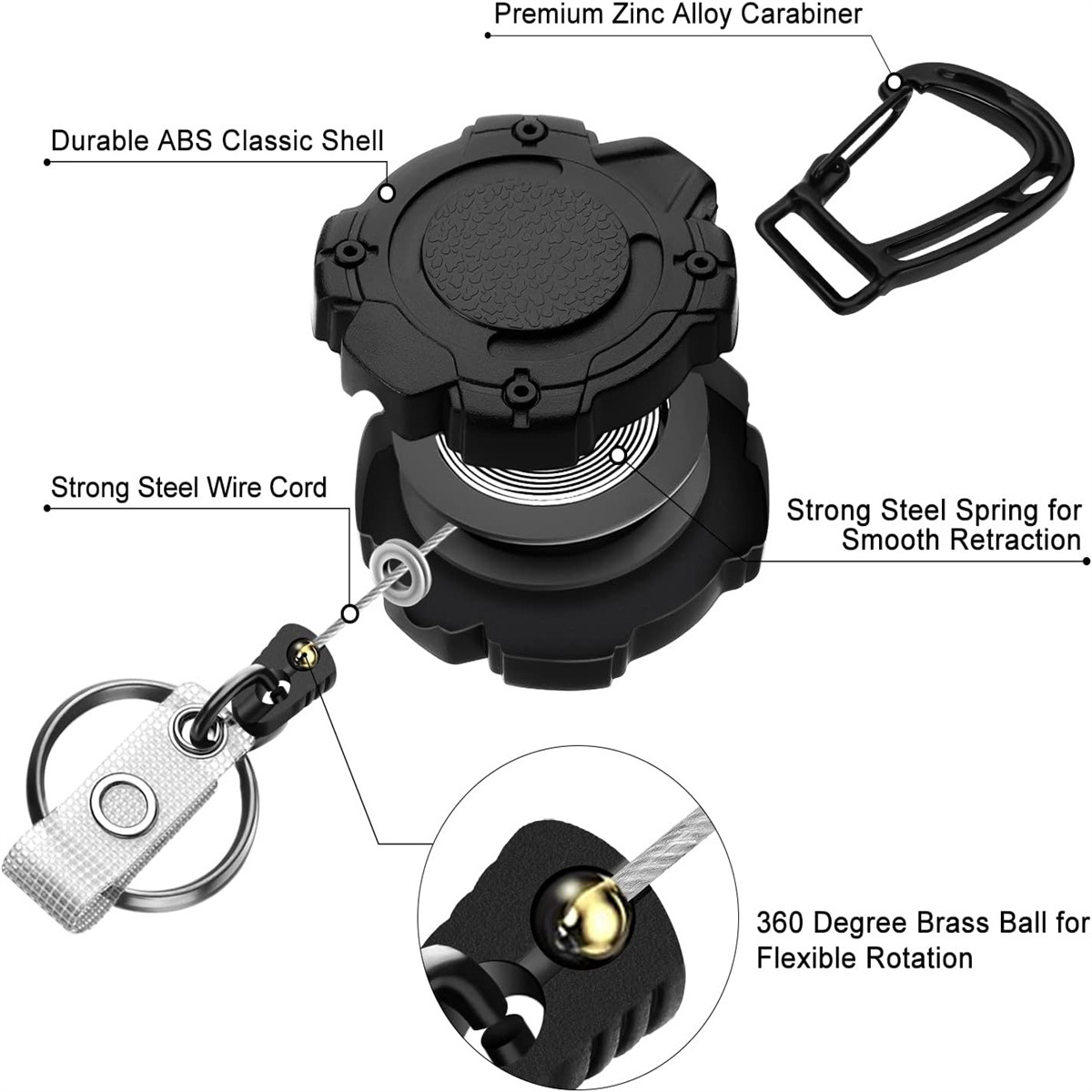 Premium Zinc Alloy Carabiner

Durable ABS Classic Shell

Strong Steel Wire Cord

Strong Steel Spring for Smooth Retraction

360 Degree Brass Ball for Flexible Rotation