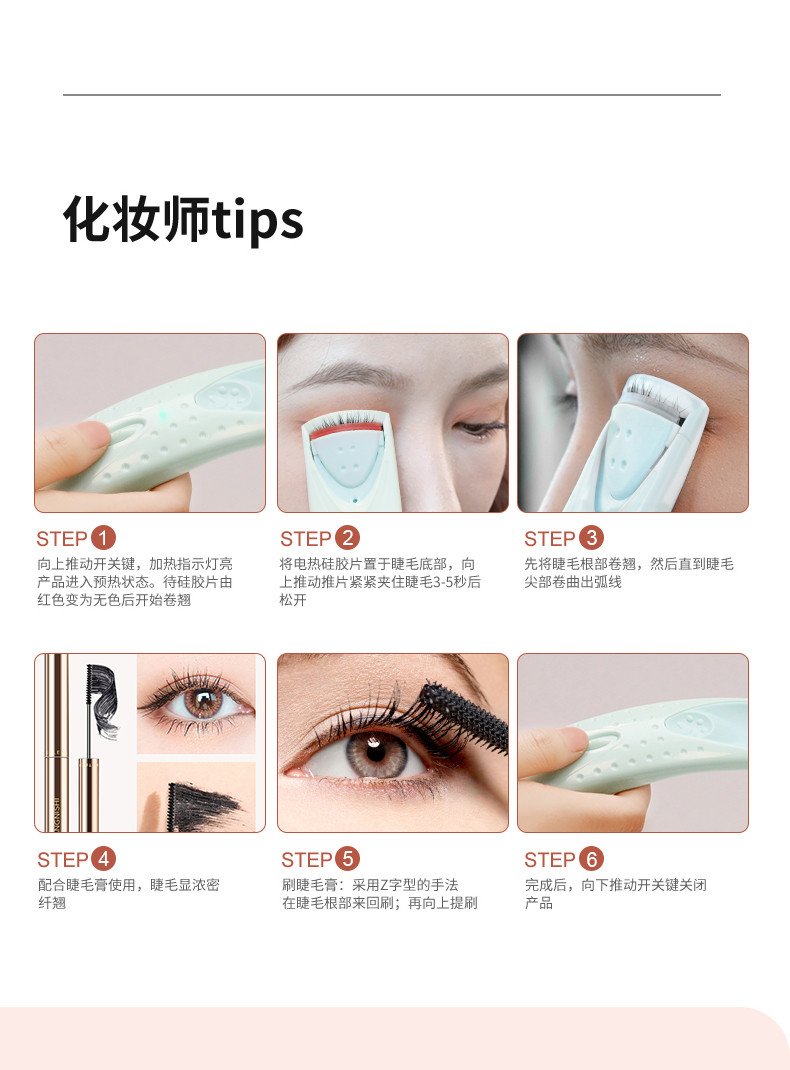 化妆师tips

STEP 1
向上推动开关键，加热指示灯亮产品进入预热状态。待硅胶片由红色变为无色后开始卷翘

STEP 2
将电热硅胶片置于睫毛底部，向上推动推片紧紧夹住睫毛3-5秒后松开

STEP 3
先将睫毛根部卷翘，然后直到睫毛尖部卷曲出弧线

STEP 4
配合睫毛膏使用，睫毛显浓密纤翘

STEP 5
刷睫毛膏：采用Z字型的手法在睫毛根部来回刷；再向上提刷

STEP 6
完成后，向下推动开关键关闭产品