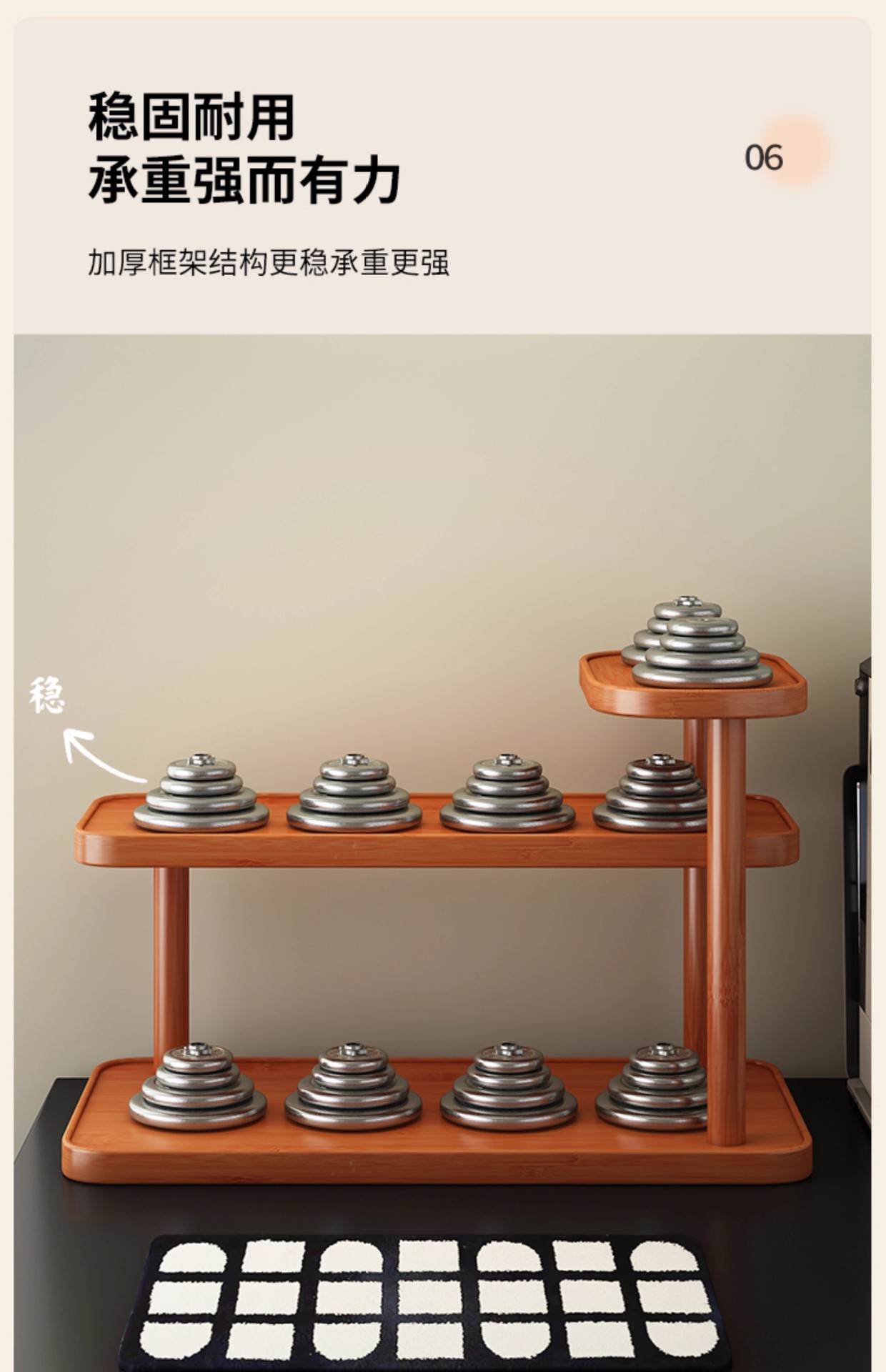 稳固耐用
承重强而有力

06

加厚框架结构更稳承重更强

稳