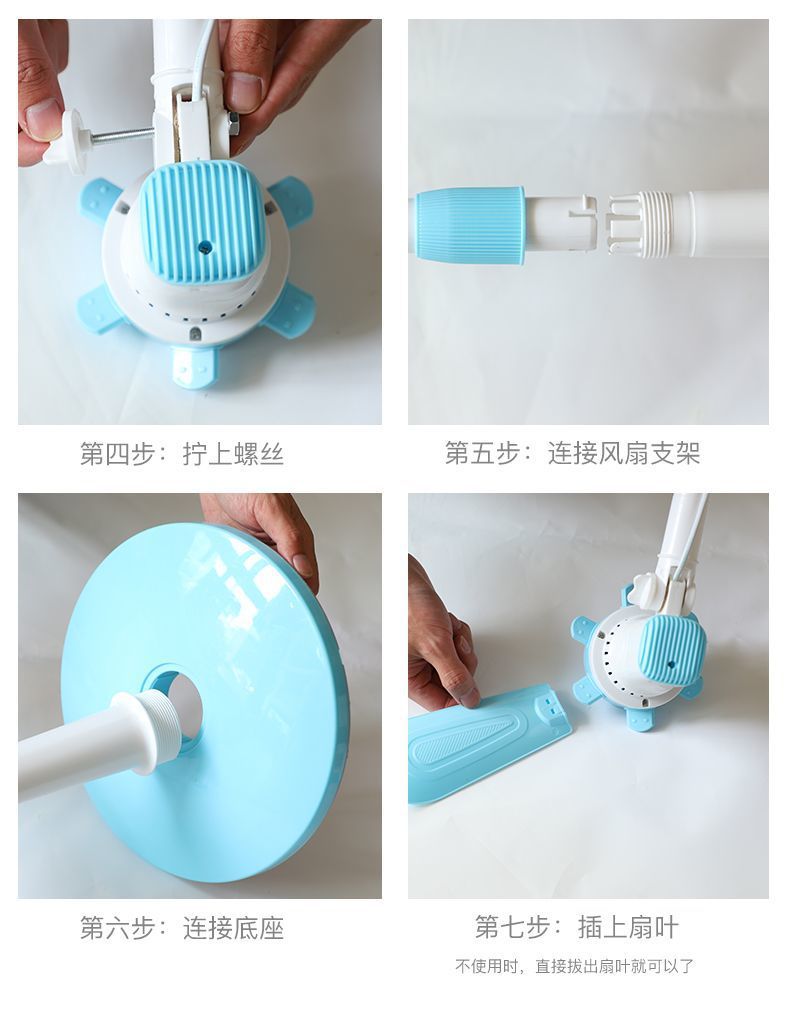 第四步：拧上螺丝

第五步：连接风扇支架

第六步：连接底座

第七步：插上扇叶

不使用时，直接拔出扇叶就可以了