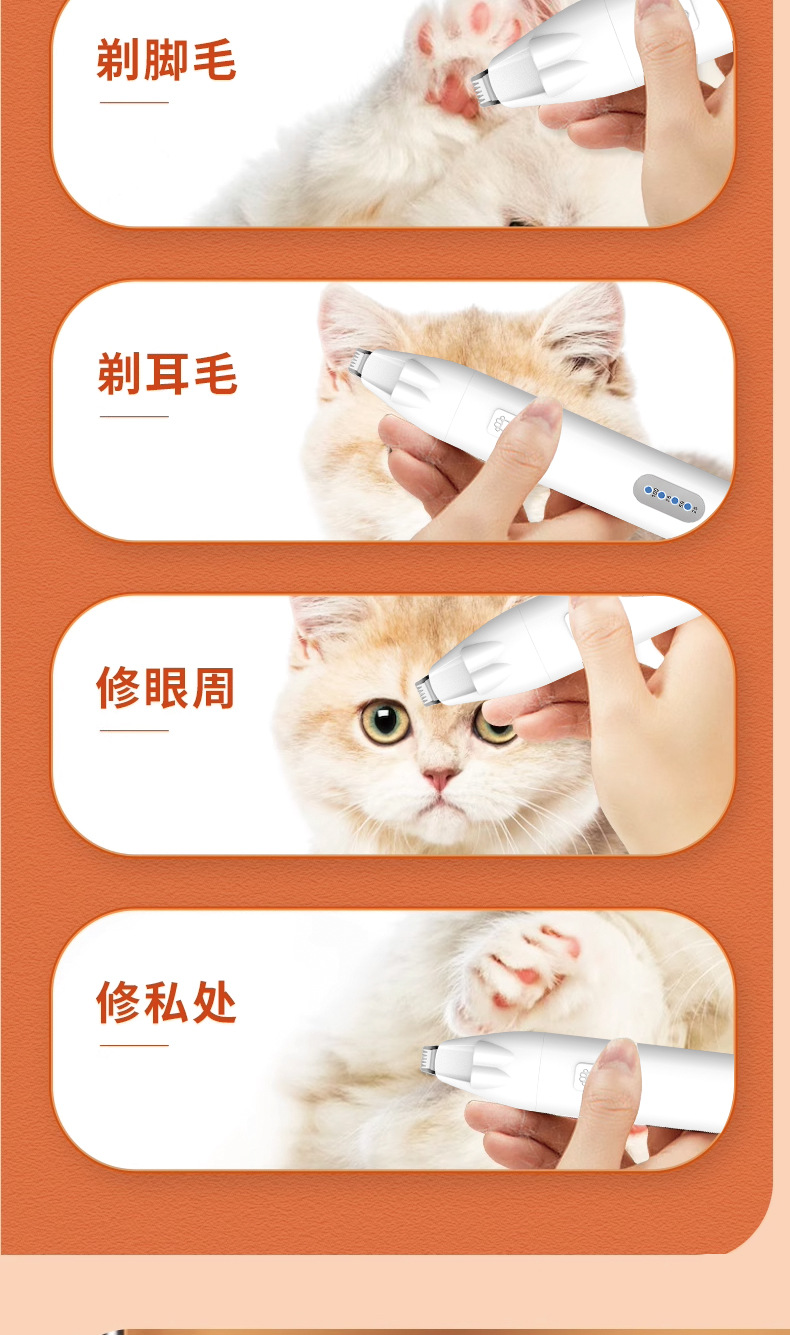 剃脚毛

剃耳毛

修眼周

修私处