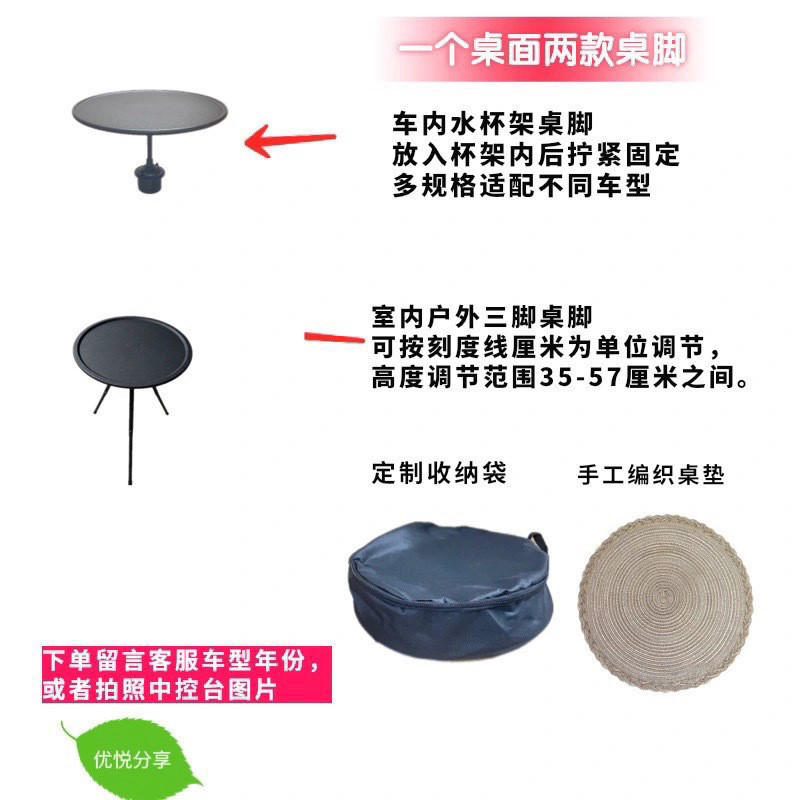 一个桌面两款桌脚

车内水杯架桌脚
放入杯架内后拧紧固定
多规格适配不同车型

室内户外三脚桌脚
可按刻度线厘米为单位调节，
高度调节范围35-57厘米之间。

定制收纳袋

手工编织桌垫

下单留言客服车型年份，
或者拍照中控台图片

优悦分享