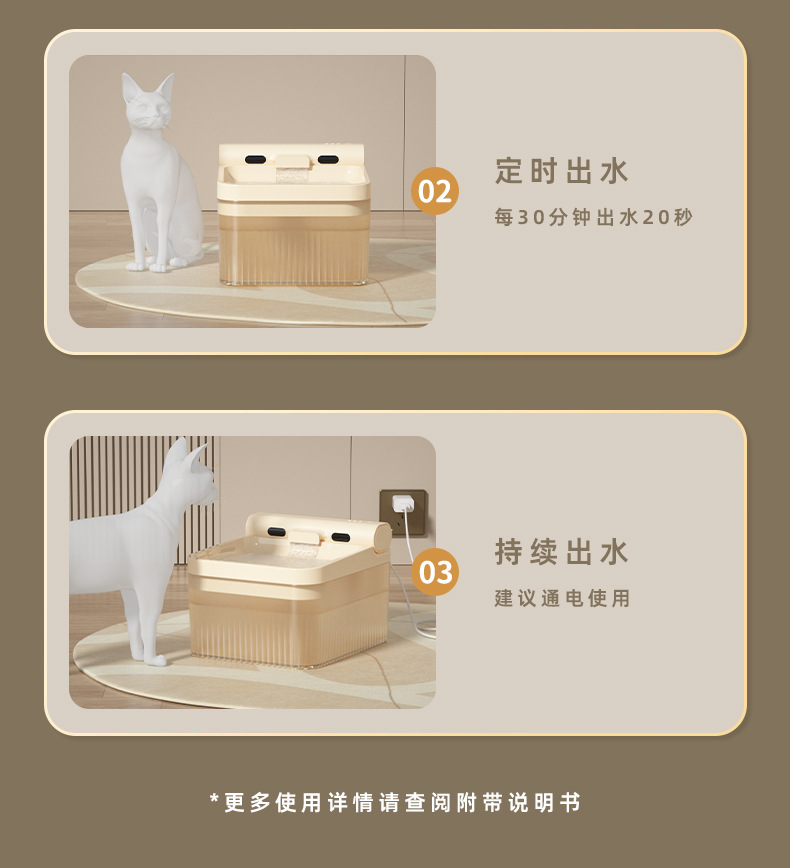 02

定时出水

每30分钟出水20秒

03

持续出水

建议通电使用

*更多使用详情请查阅附带说明书