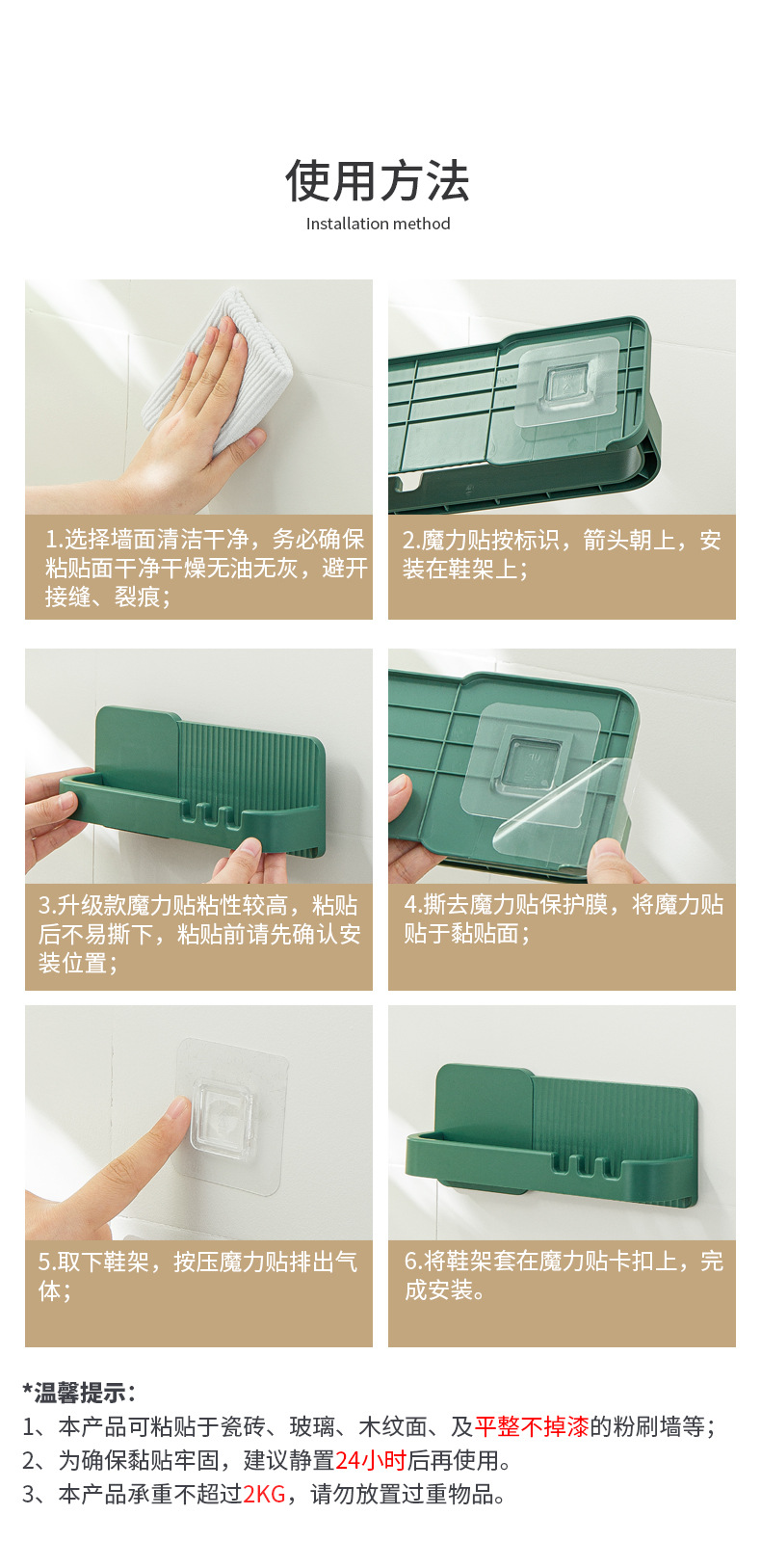 使用方法
Installation method

1.选择墙面清洁干净，务必确保粘贴面干净干燥无油无灰，避开接缝、裂痕；

2.魔力贴按标识，箭头朝上，安装在鞋架上；

3.升级款魔力贴粘性较高，粘贴后不易撕下，粘贴前请先确认安装位置；

4.撕去魔力贴保护膜，将魔力贴贴于黏贴面；

5.取下鞋架，按压魔力贴排出气体；

6.将鞋架套在魔力贴卡扣上，完成安装。

*温馨提示：
1、本产品可粘贴于瓷砖、玻璃、木纹面、及平整不掉漆的粉刷墙等；
2、为确保黏贴牢固，建议静置24小时后再使用。
3、本产品承重不超过2KG，请勿放置过重物品。