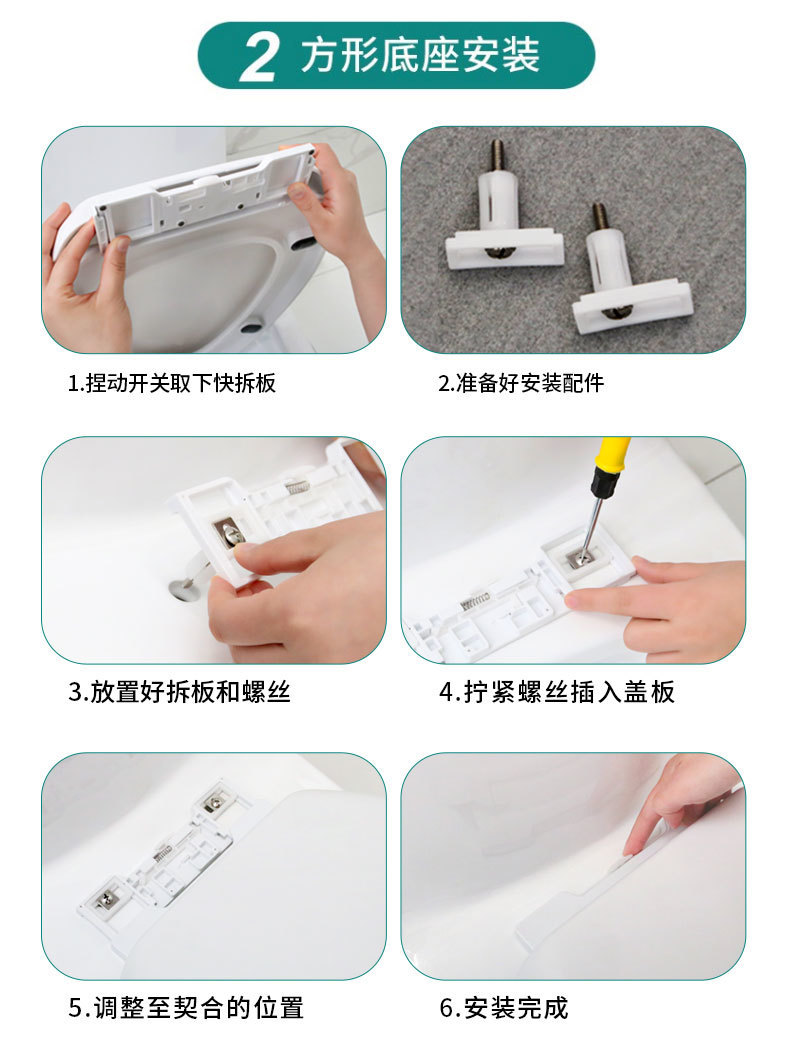 2 方形底座安装

1.捏动开关取下快拆板

2.准备好安装配件

3.放置好拆板和螺丝

4.拧紧螺丝插入盖板

5.调整至契合的位置

6.安装完成