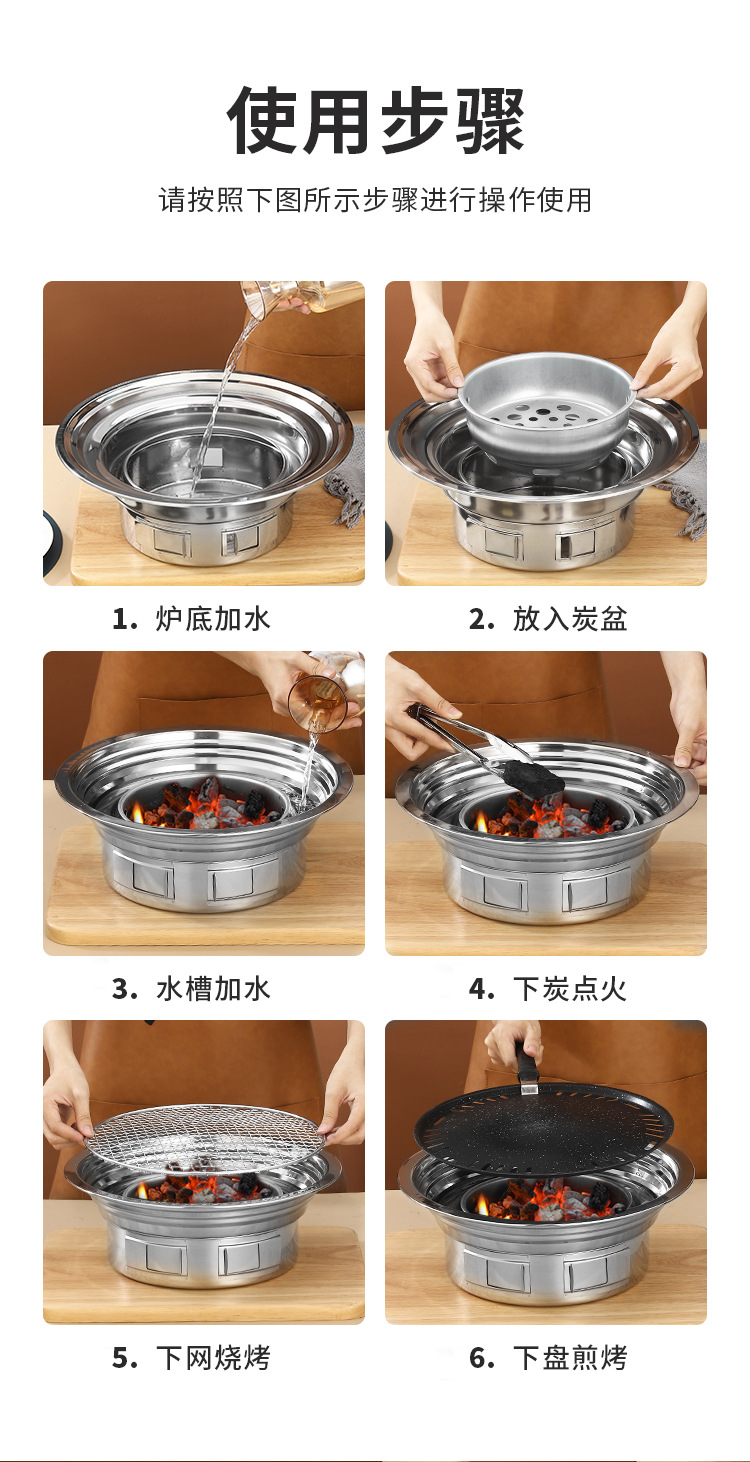 使用步骤

请按照下图所示步骤进行操作使用

1. 炉底加水

2. 放入炭盆

3. 水槽加水

4. 下炭点火

5. 下网烧烤

6. 下盘煎烤