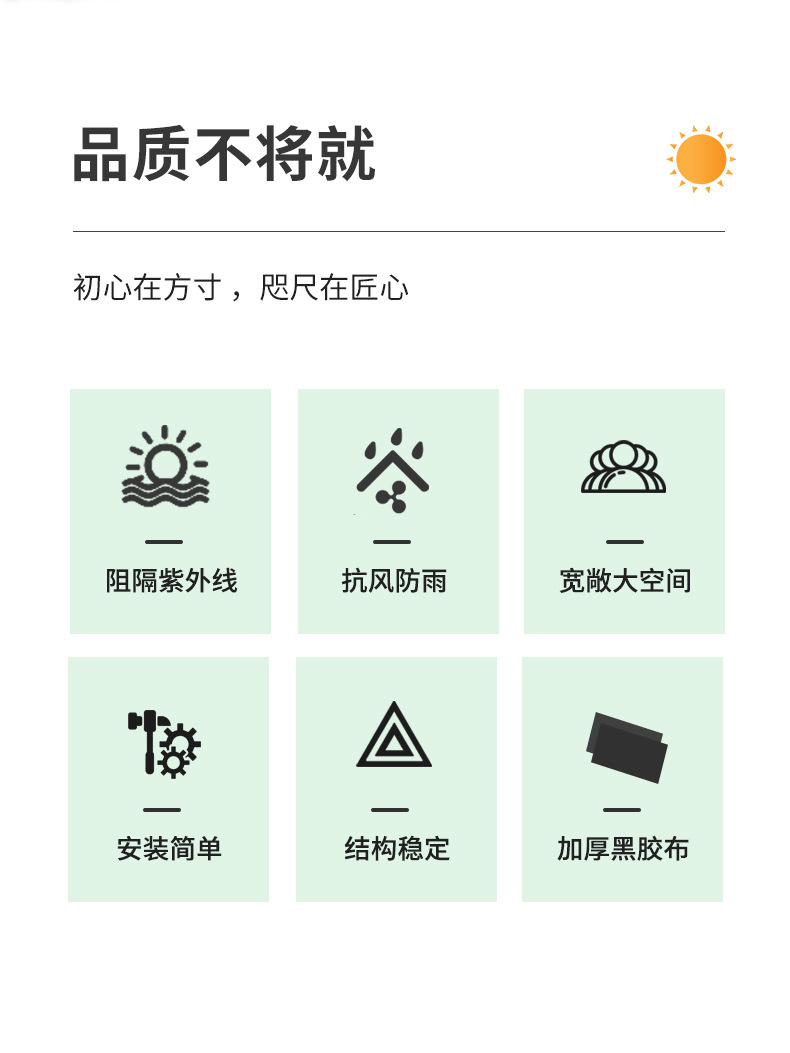 品质不将就

初心在方寸，咫尺在匠心

阻隔紫外线

抗风防雨

宽敞大空间

安装简单

结构稳定

加厚黑胶布