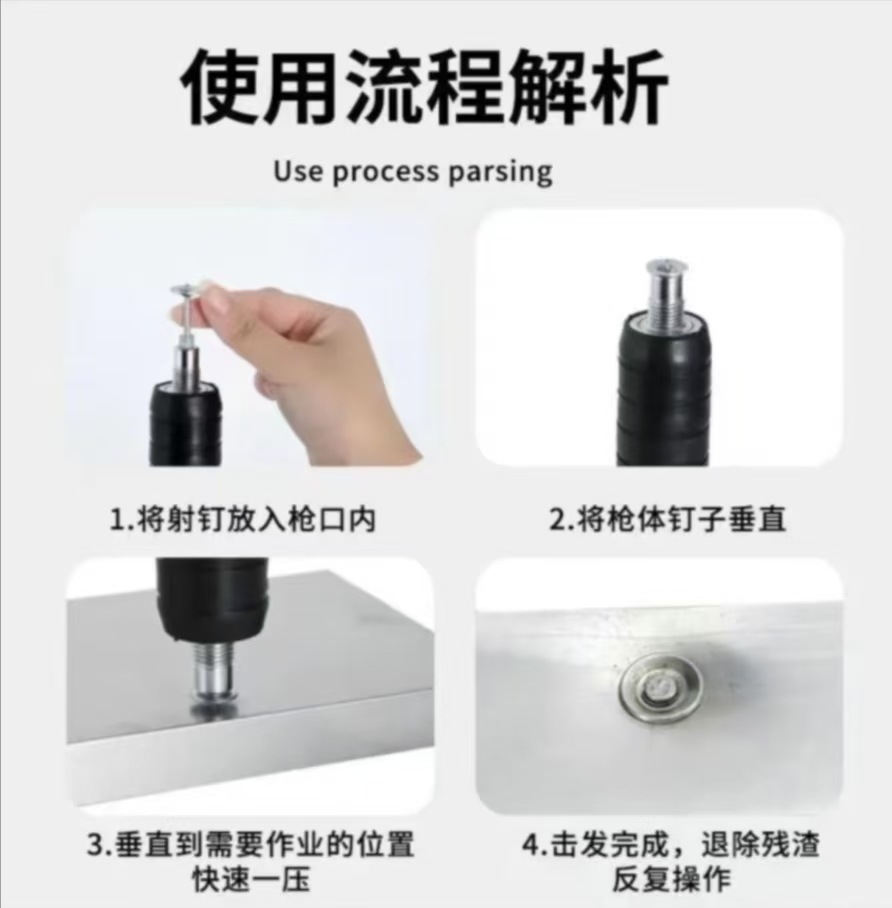 使用流程解析

Use process parsing

1.将射钉放入枪口内

2.将枪体钉子垂直

3.垂直到需要作业的位置
快速一压

4.击发完成，退除残渣
反复操作