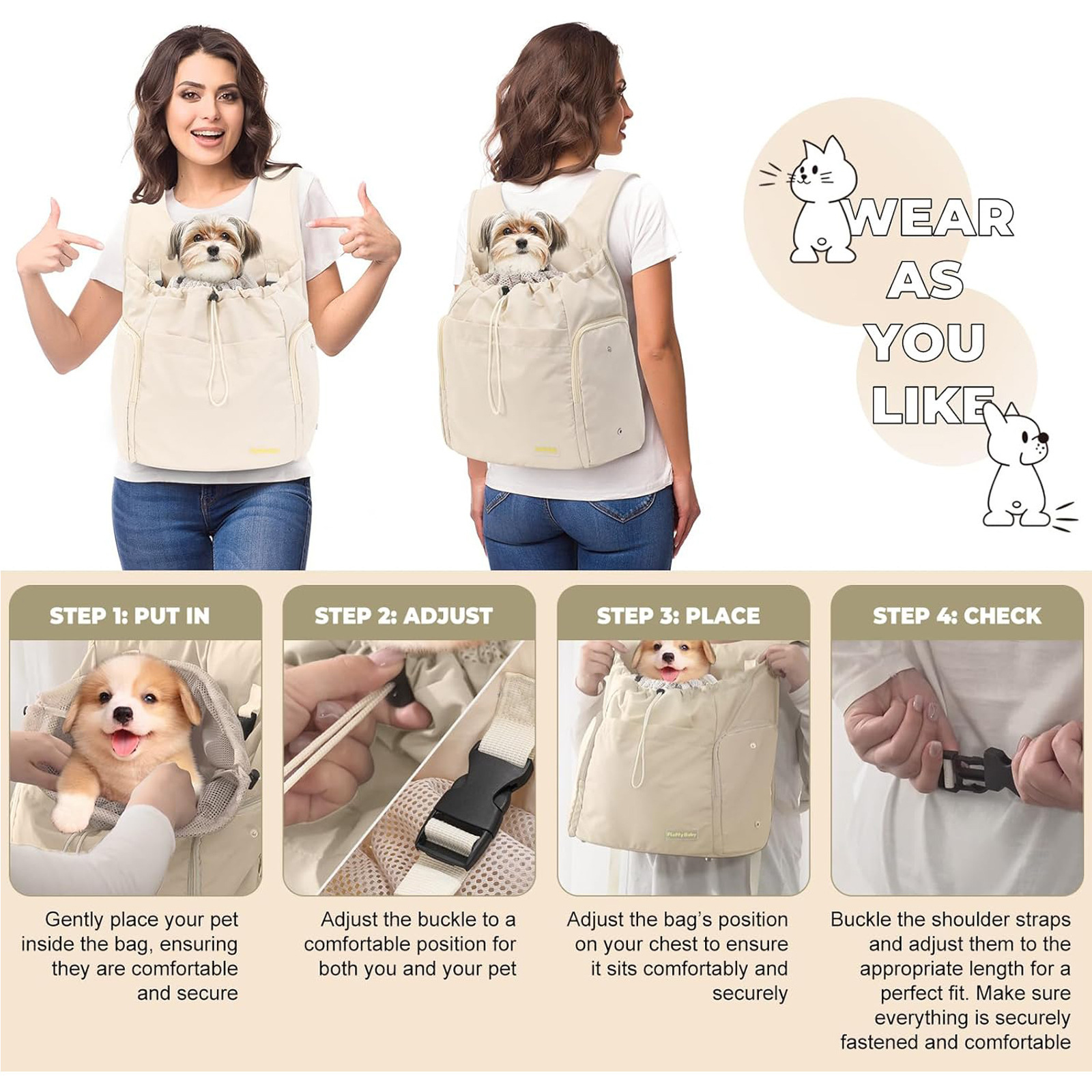 WEAR AS YOU LIKE

STEP 1: PUT IN

Gently place your pet inside the bag, ensuring they are comfortable and secure

STEP 2: ADJUST

Adjust the buckle to a comfortable position for both you and your pet

STEP 3: PLACE

Fluffy Baby

Adjust the bag's position on your chest to ensure it sits comfortably and securely

STEP 4: CHECK

Buckle the shoulder straps and adjust them to the appropriate length for a perfect fit. Make sure everything is securely fastened and comfortable