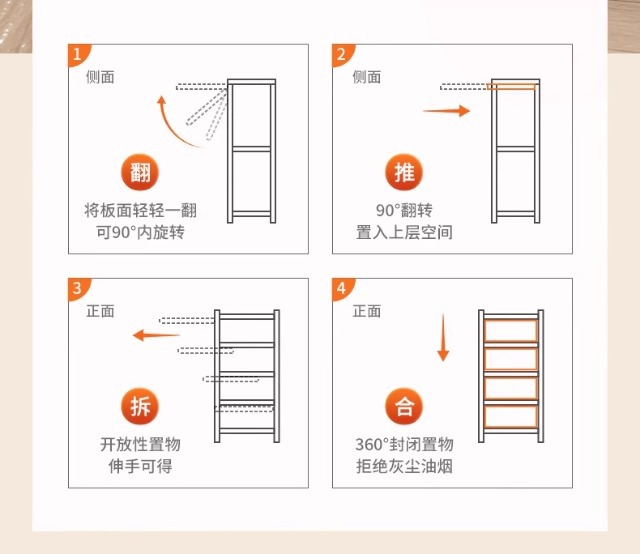 1
侧面
翻
将板面轻轻一翻
可90°内旋转

2
侧面
推
90°翻转
置入上层空间

3
正面
拆
开放性置物
伸手可得

4
正面
合
360°封闭置物
拒绝灰尘油烟