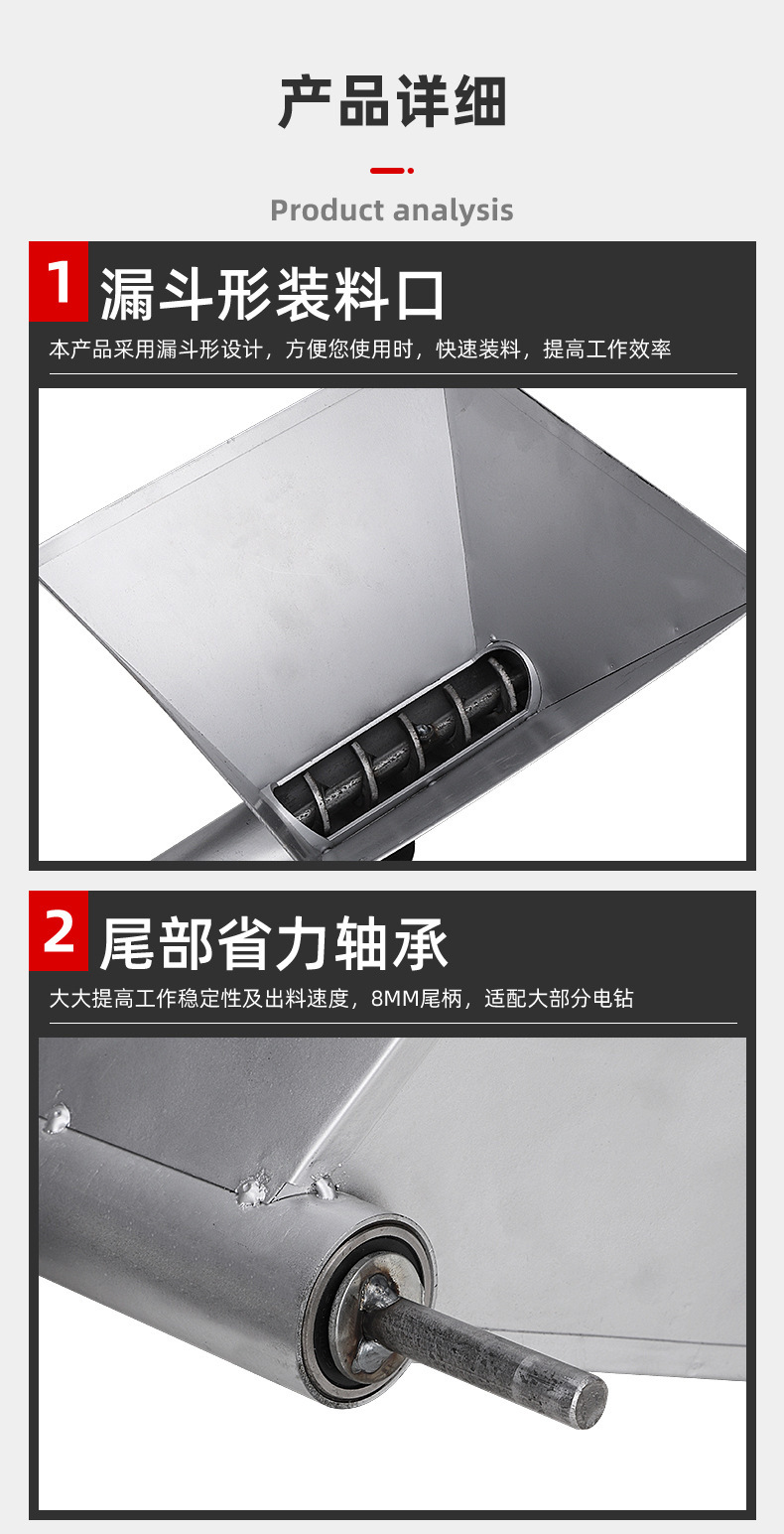 产品详细

Product analysis

1 漏斗形装料口

本产品采用漏斗形设计，方便您使用时，快速装料，提高工作效率

2 尾部省力轴承

大大提高工作稳定性及出料速度，8MM尾柄，适配大部分电钻