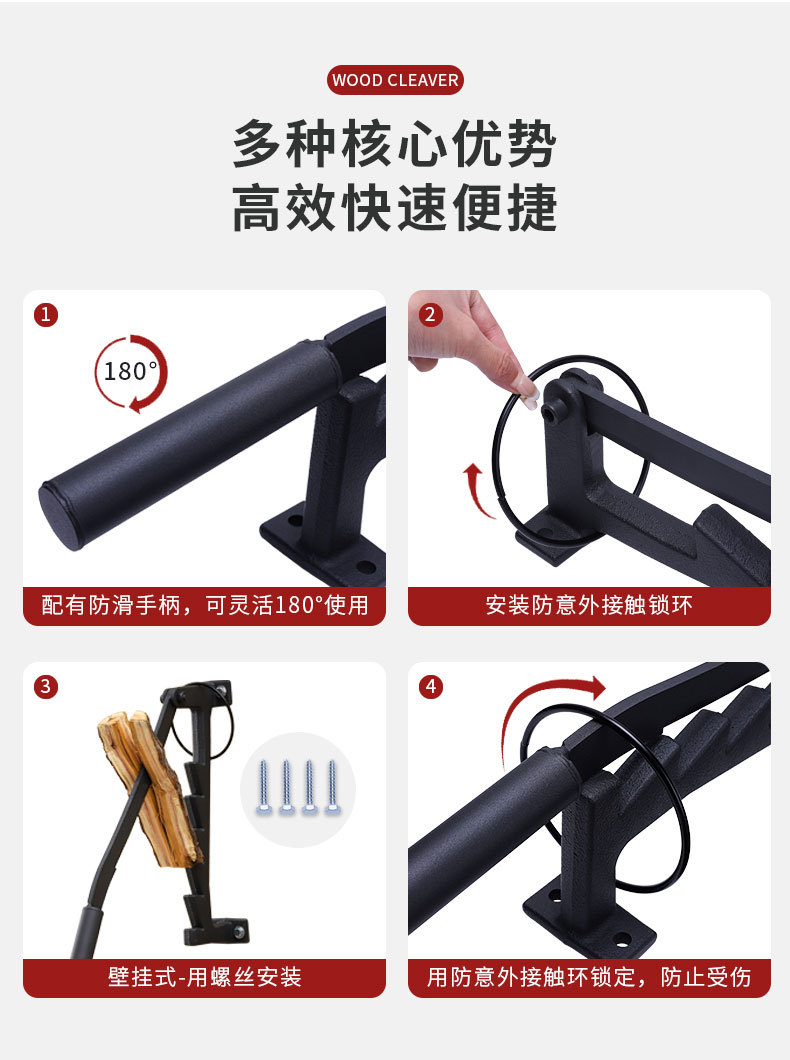 WOOD CLEAVER

多种核心优势
高效快速便捷

1

180°

配有防滑手柄，可灵活180°使用

2

安装防意外接触锁环

3

壁挂式-用螺丝安装

4

用防意外接触环锁定，防止受伤