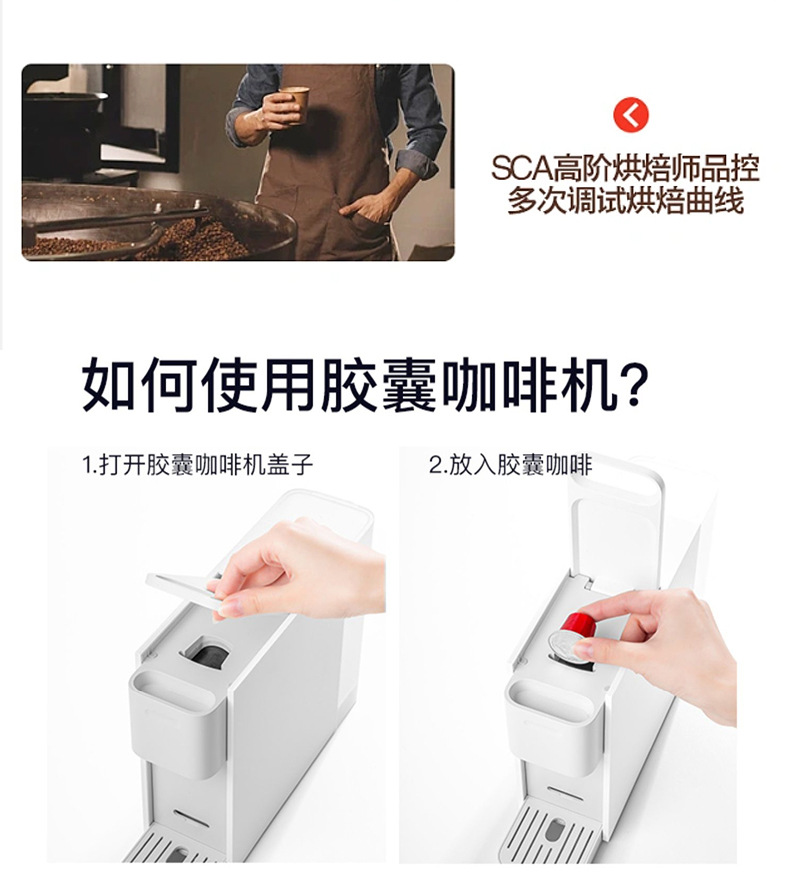 SCA高阶烘焙师品控
多次调试烘焙曲线

如何使用胶囊咖啡机?

1.打开胶囊咖啡机盖子

2.放入胶囊咖啡