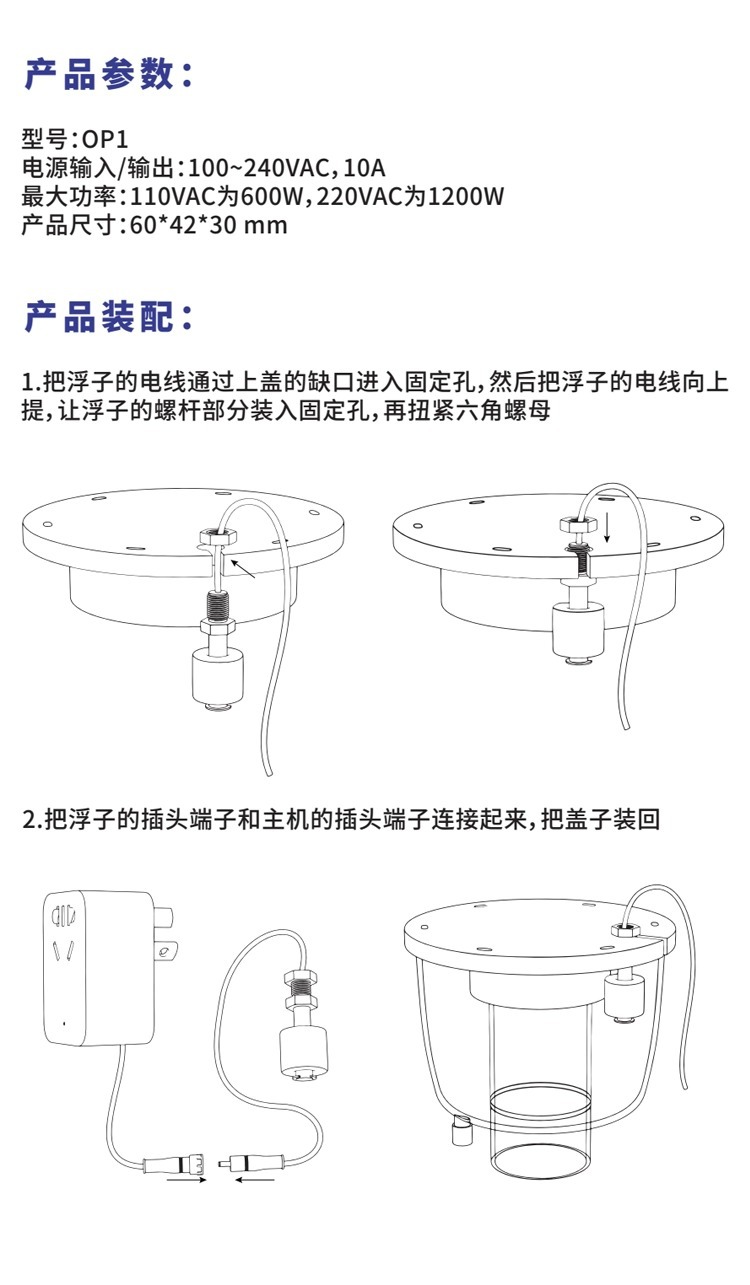 产品参数：

型号：OP1
电源输入/输出：100~240VAC，10A
最大功率：110VAC为600W，220VAC为1200W
产品尺寸：60*42*30 mm

产品装配：

1.把浮子的电线通过上盖的缺口进入固定孔，然后把浮子的电线向上提，让浮子的螺杆部分装入固定孔，再扭紧六角螺母

2.把浮子的插头端子和主机的插头端子连接起来，把盖子装回