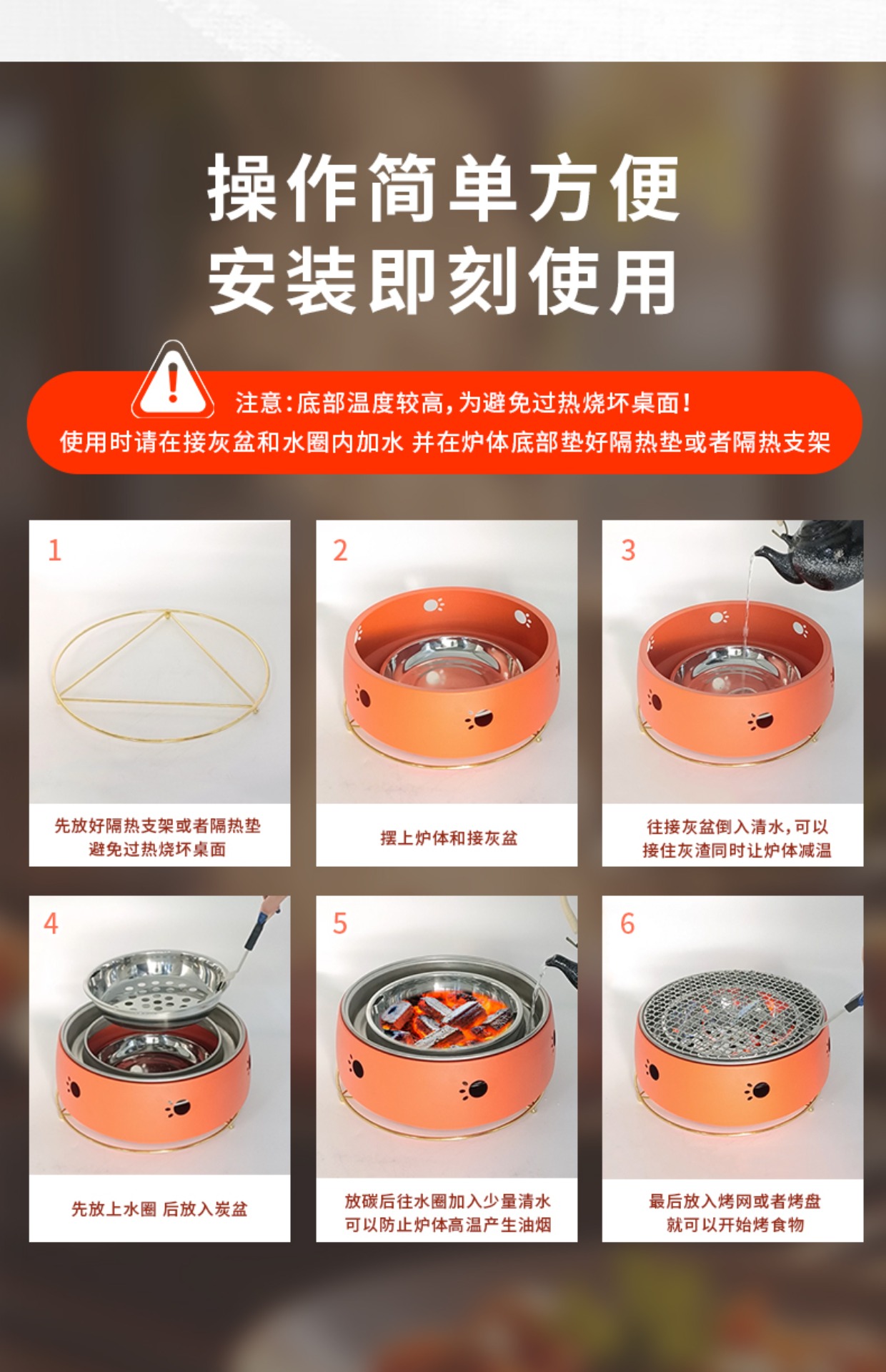 操作简单方便
安装即刻使用

注意：底部温度较高，为避免过热烧坏桌面！
使用时请在接灰盆和水圈内加水 并在炉体底部垫好隔热垫或者隔热支架

1
先放好隔热支架或者隔热垫
避免过热烧坏桌面

2
摆上炉体和接灰盆

3
往接灰盆倒入清水，可以
接住灰渣同时让炉体减温

4
先放上水圈 后放入炭盆

5
放碳后往水圈加入少量清水
可以防止炉体高温产生油烟

6
最后放入烤网或者烤盘
就可以开始烤食物