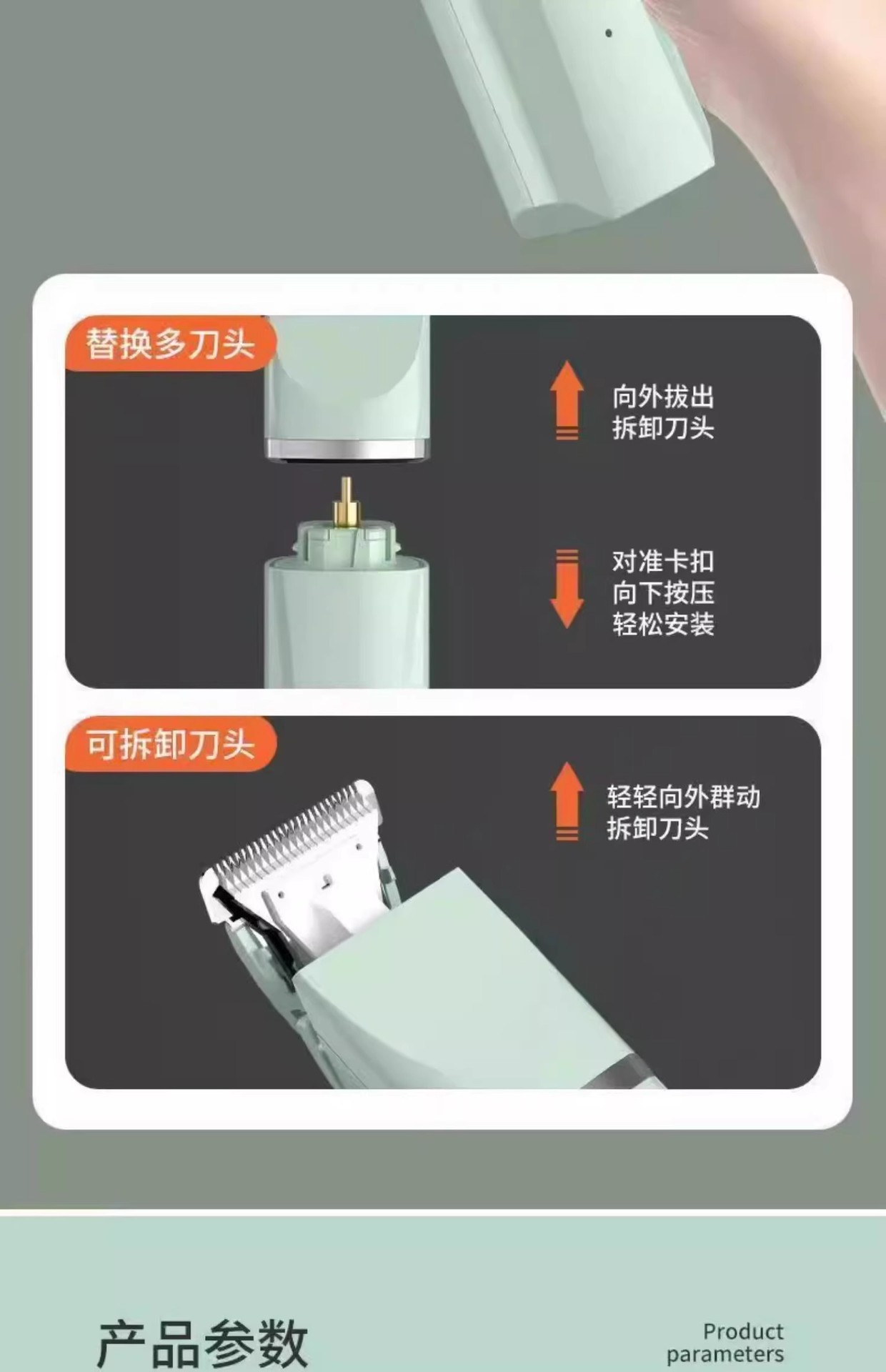 替换多刀头

向外拔出
拆卸刀头

对准卡扣
向下按压
轻松安装

可拆卸刀头

轻轻向外群动
拆卸刀头

产品参数

Product
parameters