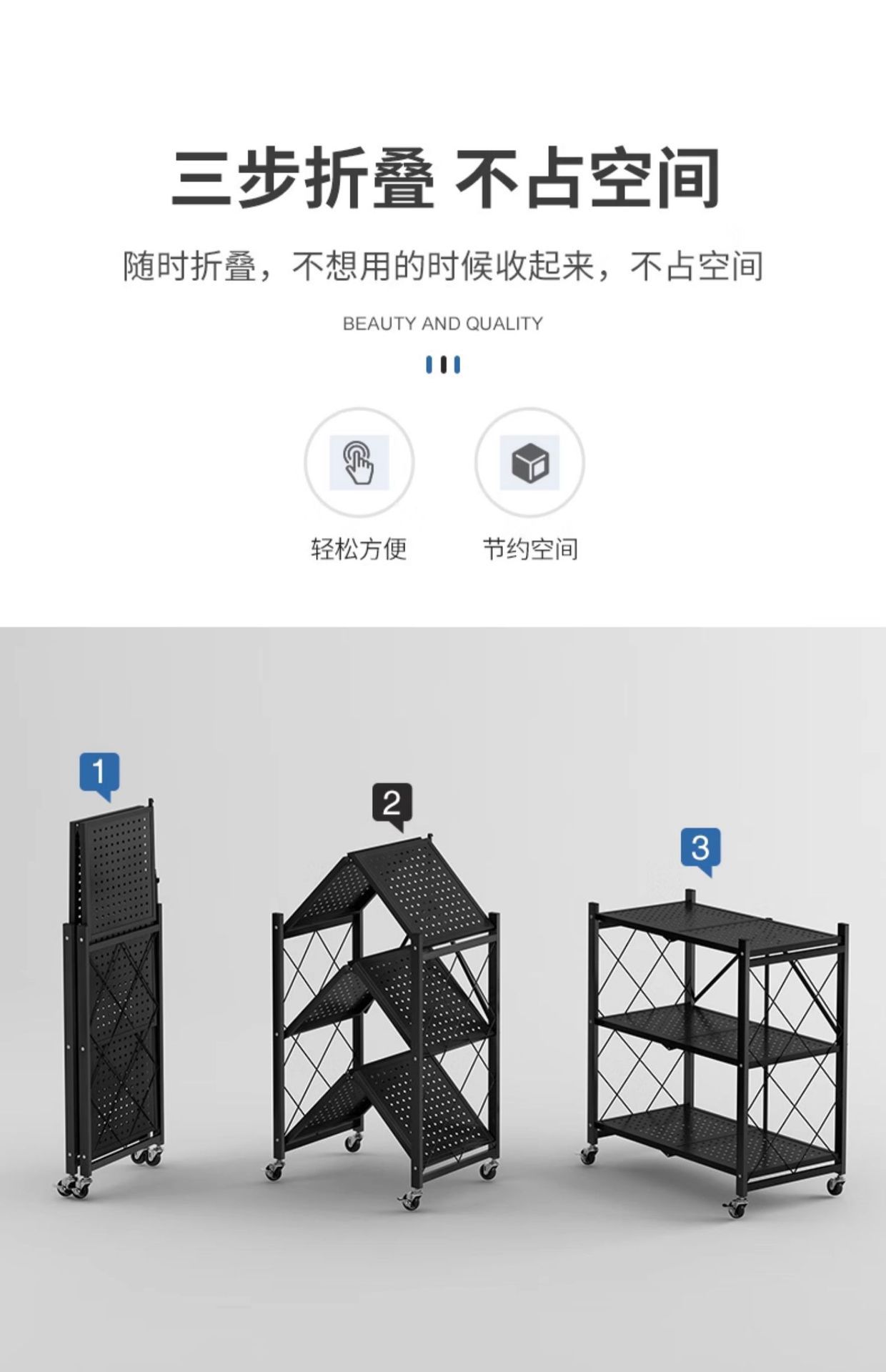 三步折叠 不占空间

随时折叠，不想用的时候收起来，不占空间

BEAUTY AND QUALITY

轻松方便

节约空间

1

2

3