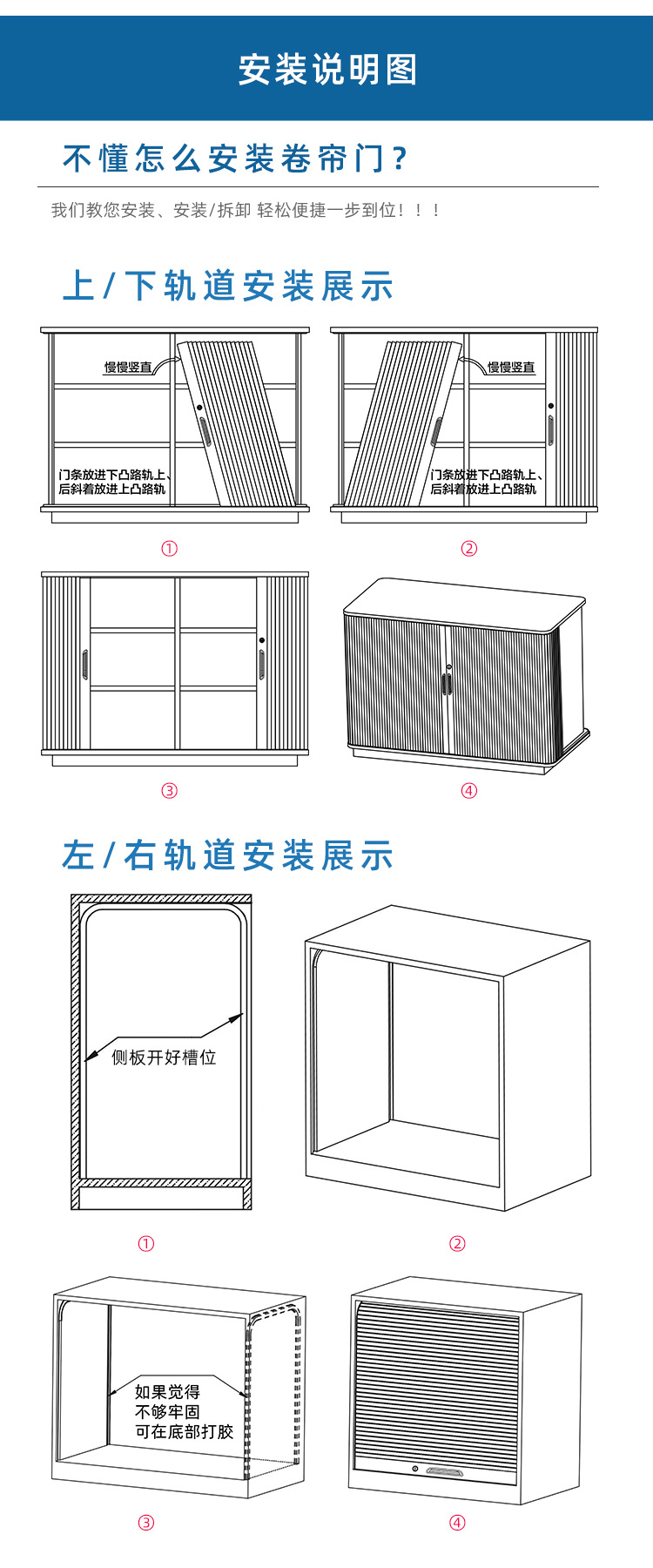 安装说明图

不懂怎么安装卷帘门?

我们教您安装、安装/拆卸 轻松便捷一步到位!!!

上/下轨道安装展示

慢慢竖直

门条放进下凸路轨上、后斜着放进上凸路轨

①

慢慢竖直

门条放进下凸路轨上、后斜着放进上凸路轨

②

③

④

左/右轨道安装展示

侧板开好槽位

①

②

如果觉得不够牢固可在底部打胶

③

④