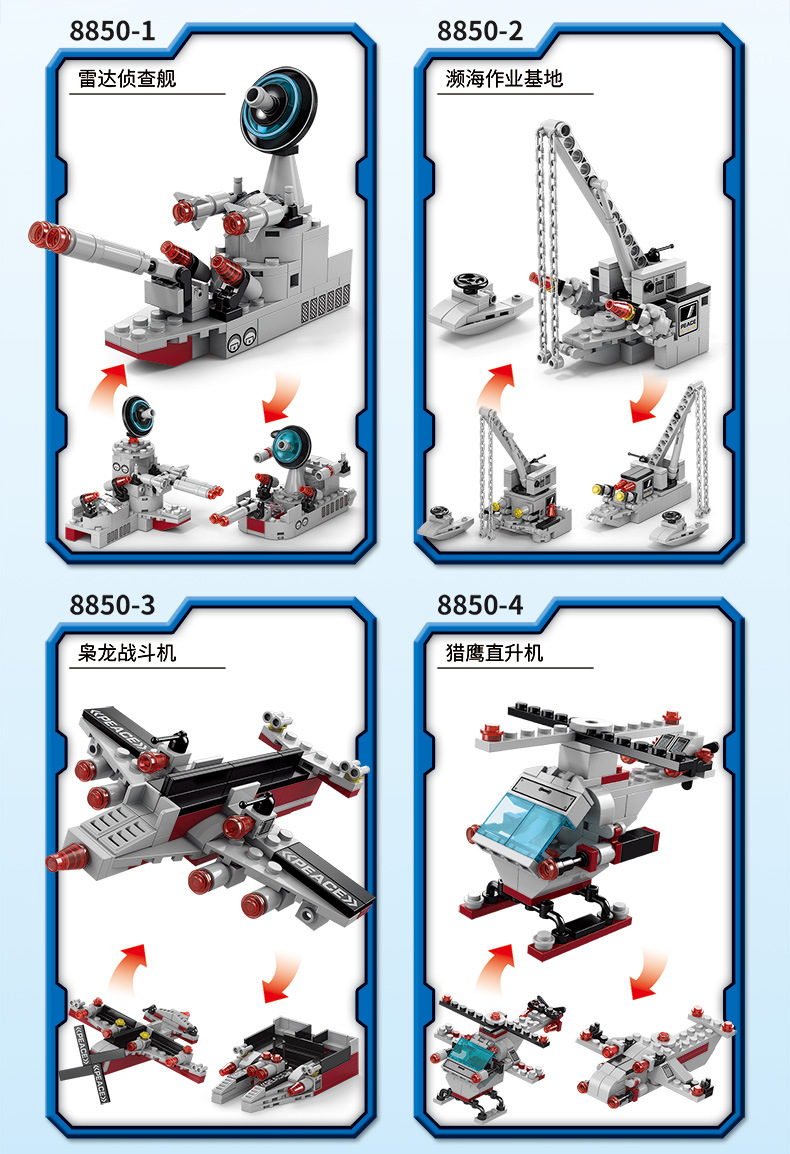 8850-1

雷达侦查舰

8850-2

濒海作业基地

PEACE

8850-3

枭龙战斗机

PEACE

PEACE

PEACE

PEACE

8850-4

猎鹰直升机