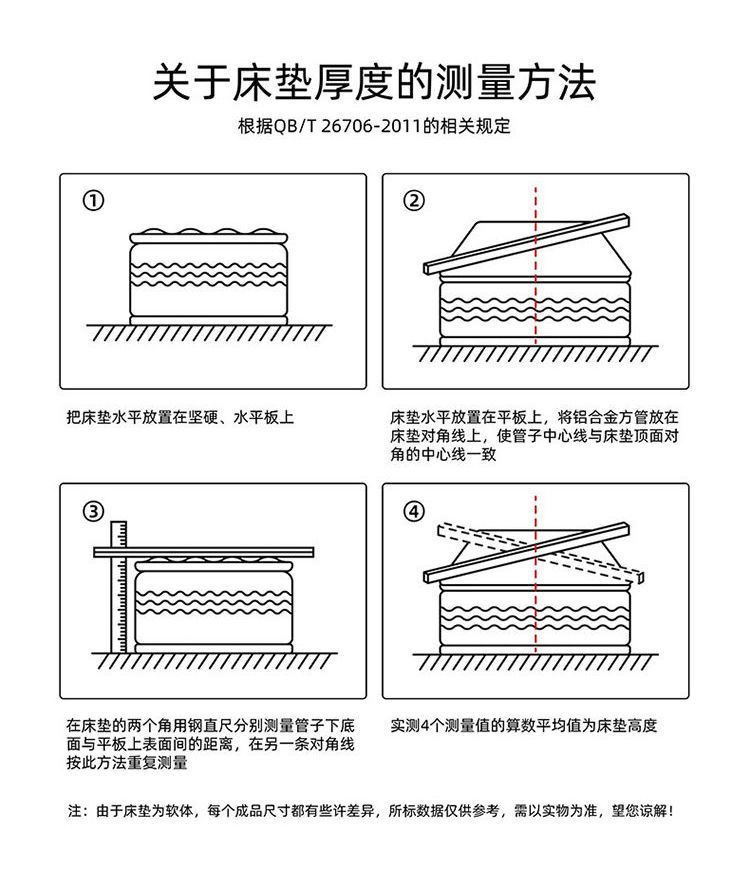 关于床垫厚度的测量方法

根据QB/T 26706-2011的相关规定

①

把床垫水平放置在坚硬、水平板上

②

床垫水平放置在平板上，将铝合金方管放在床垫对角线上，使管子中心线与床垫顶面对角的中心线一致

③

在床垫的两个角用钢直尺分别测量管子下底面与平板上表面间的距离，在另一条对角线按此方法重复测量

④

实测4个测量值的算数平均值为床垫高度

注：由于床垫为软体，每个成品尺寸都有些许差异，所标数据仅供参考，需以实物为准，望您谅解！