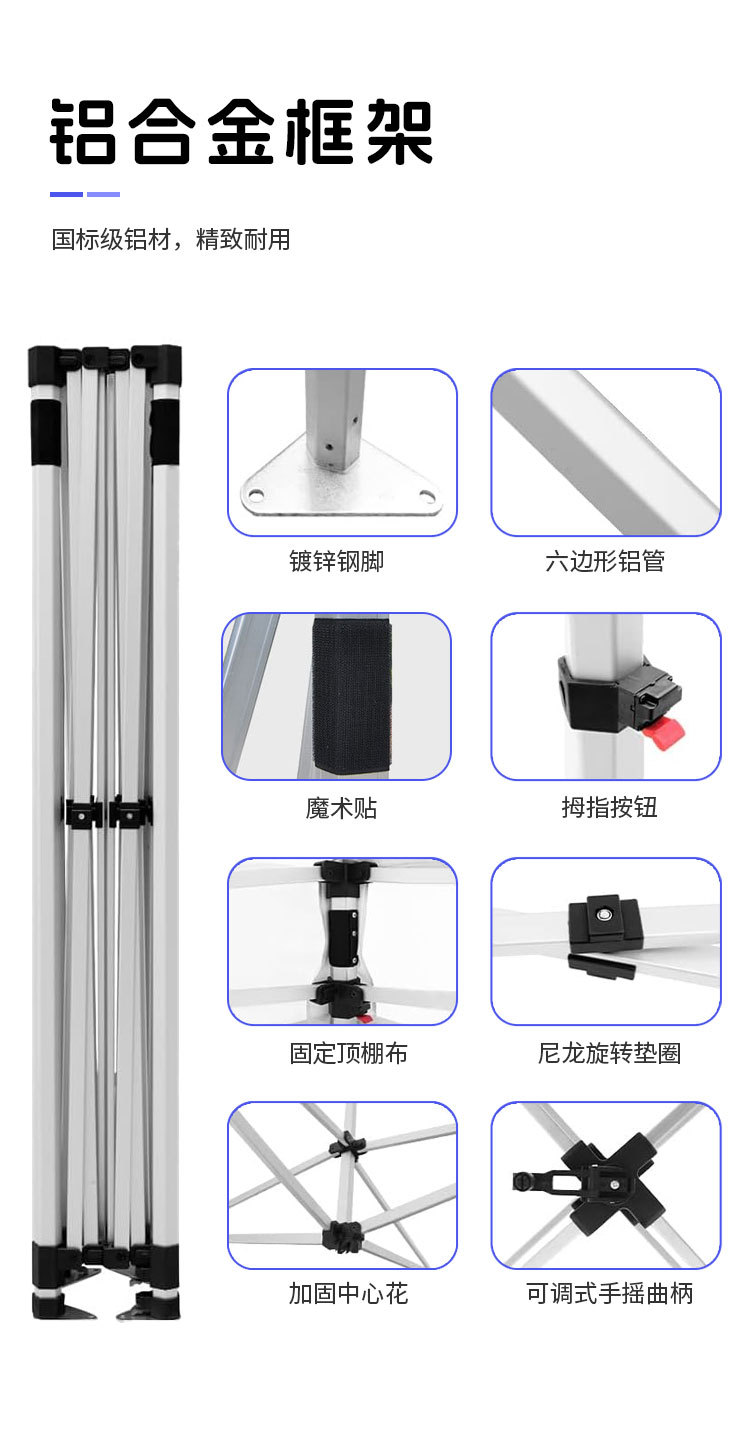 铝合金框架

国标级铝材，精致耐用

镀锌钢脚

六边形铝管

魔术贴

拇指按钮

固定顶棚布

尼龙旋转垫圈

加固中心花

可调式手摇曲柄