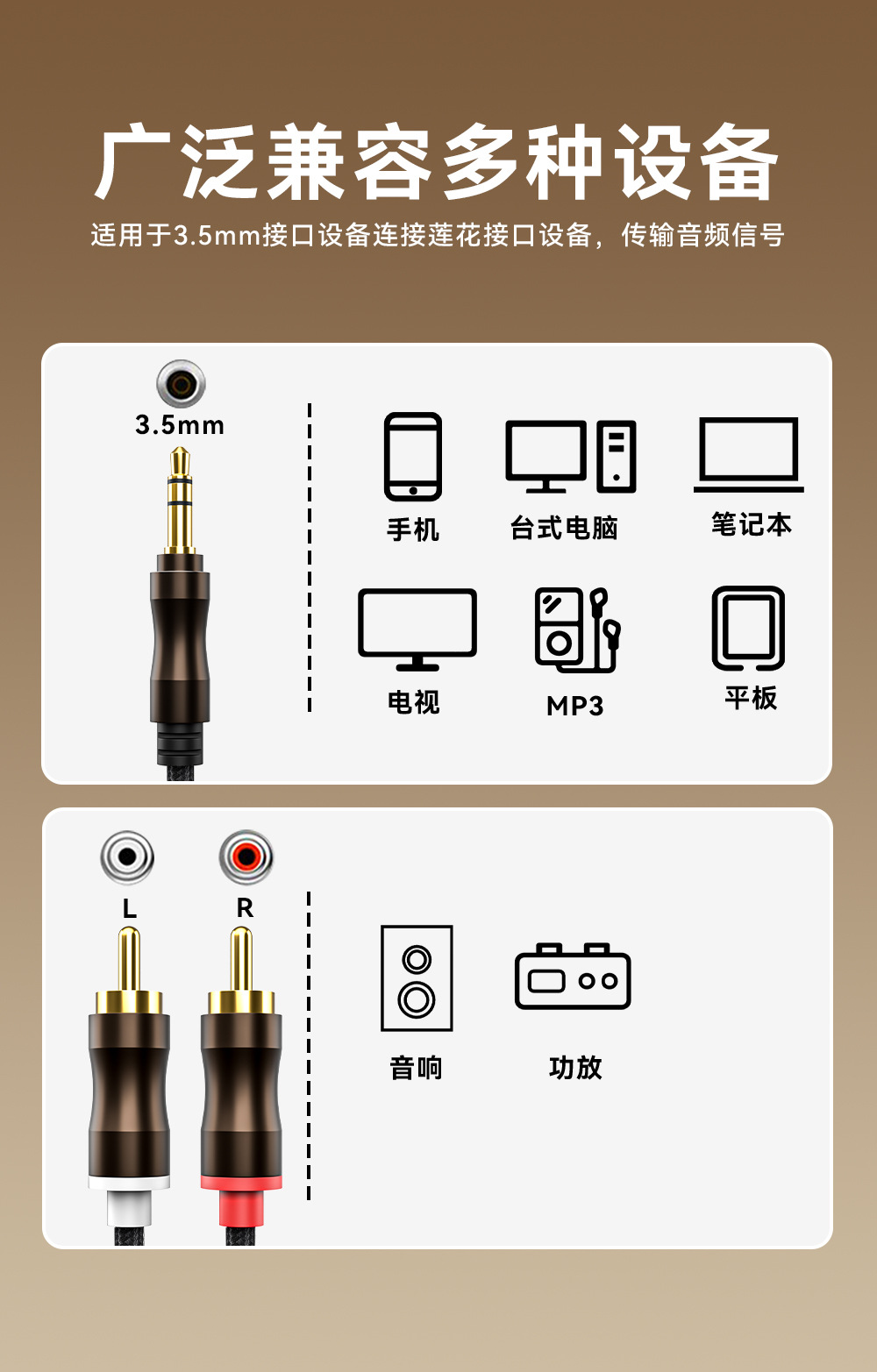 广泛兼容多种设备

适用于3.5mm接口设备连接莲花接口设备，传输音频信号

3.5mm

手机 台式电脑 笔记本

电视 MP3 平板

L R

音响 功放